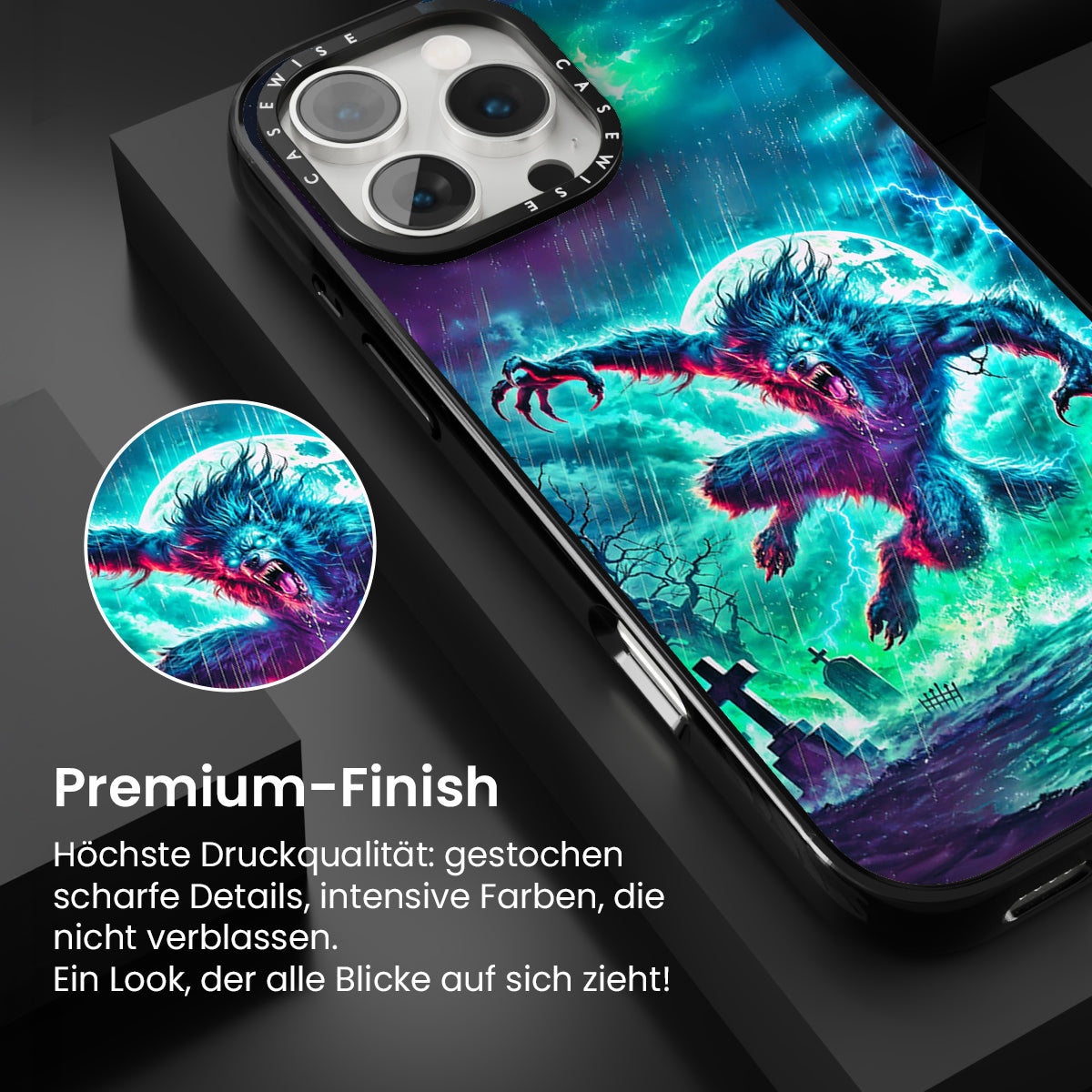 CASEWISE CASEWISE

Premium-Finish

Höchste Druckqualität: gestochen scharfe Details, intensive Farben, die nicht verblassen.
Ein Look, der alle Blicke auf sich zieht!