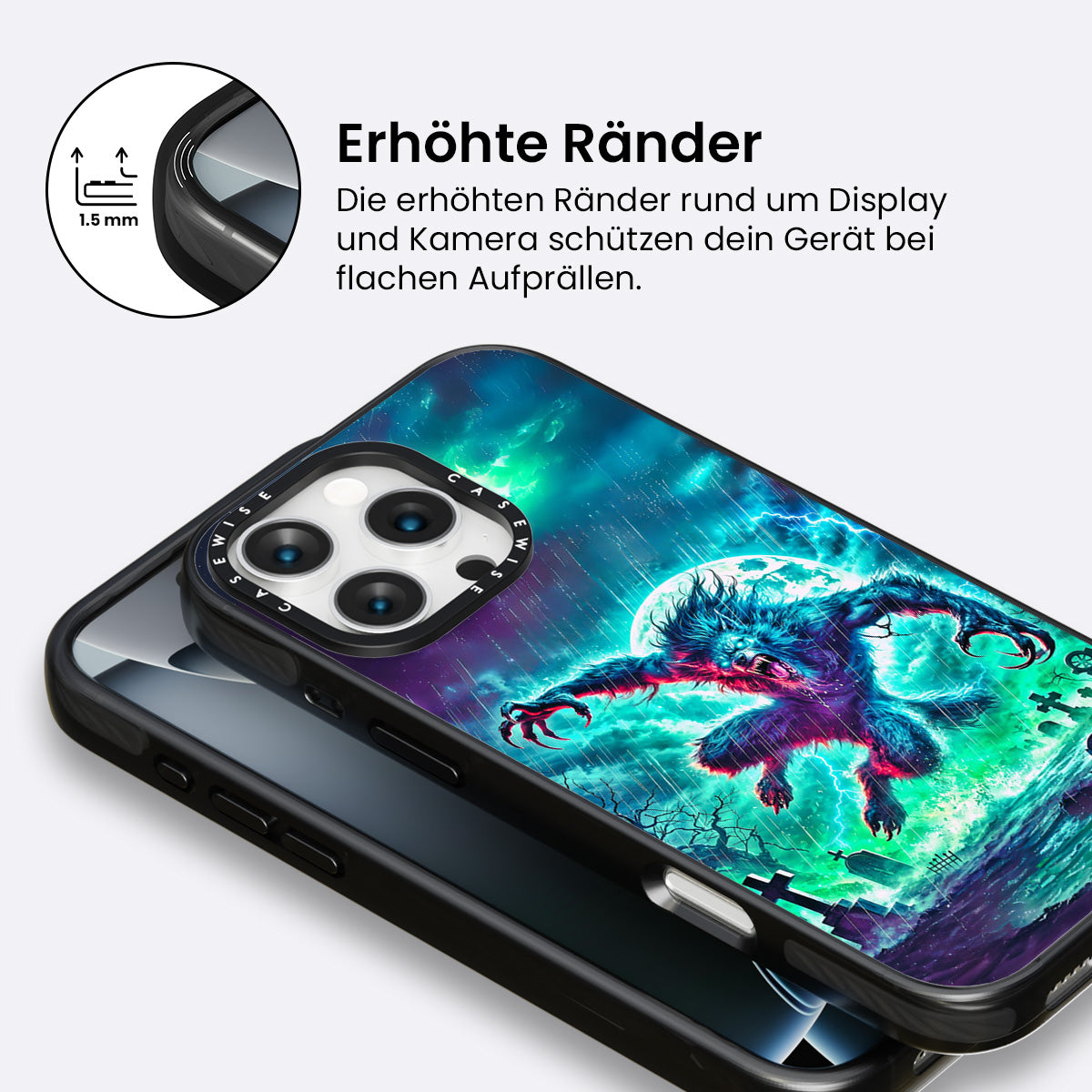 1.5 mm

Erhöhte Ränder

Die erhöhten Ränder rund um Display und Kamera schützen dein Gerät bei flachen Aufprällen.

CASEWISE CASEWISE