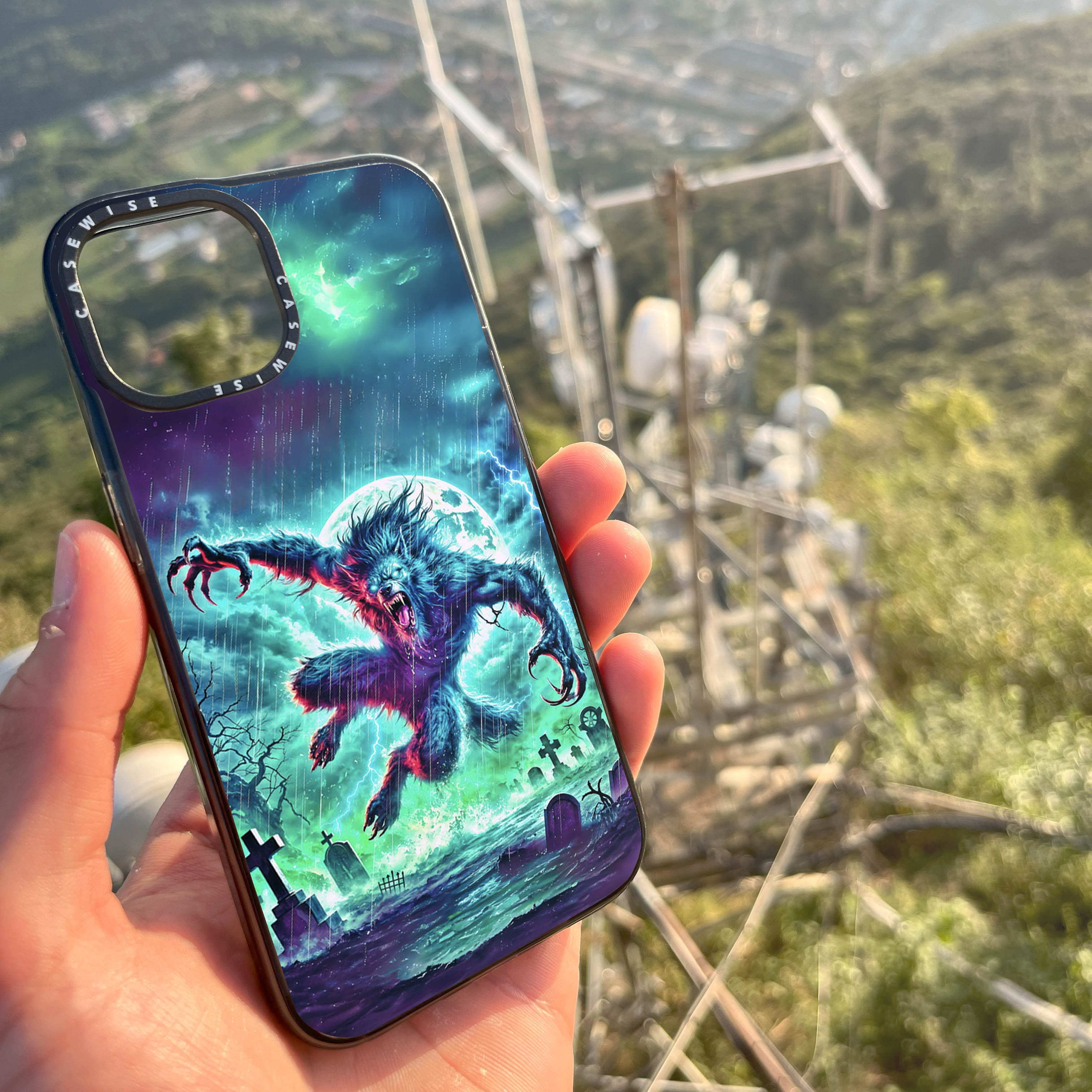 CASEWISE CASEWISE