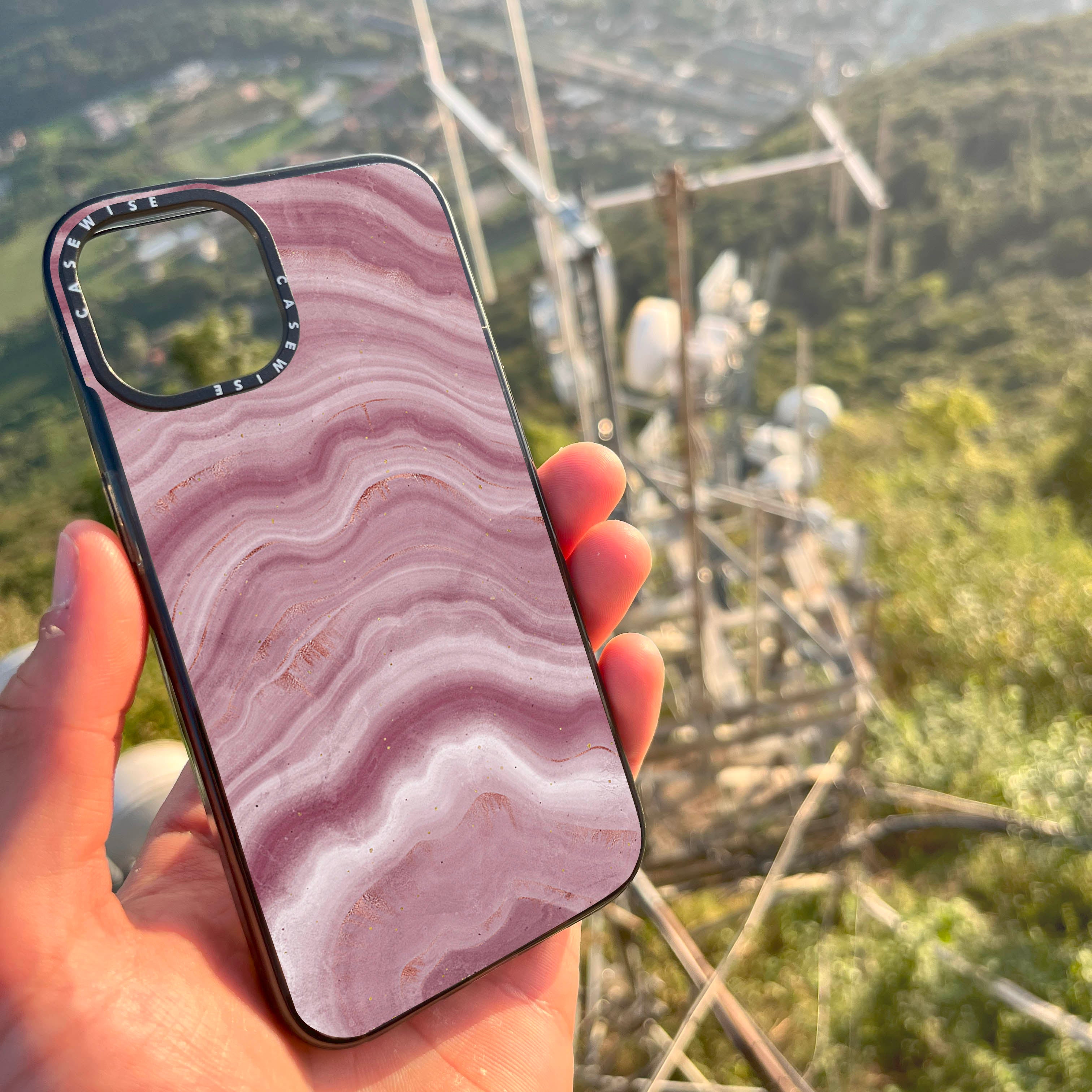 CASEWISE CASEWISE