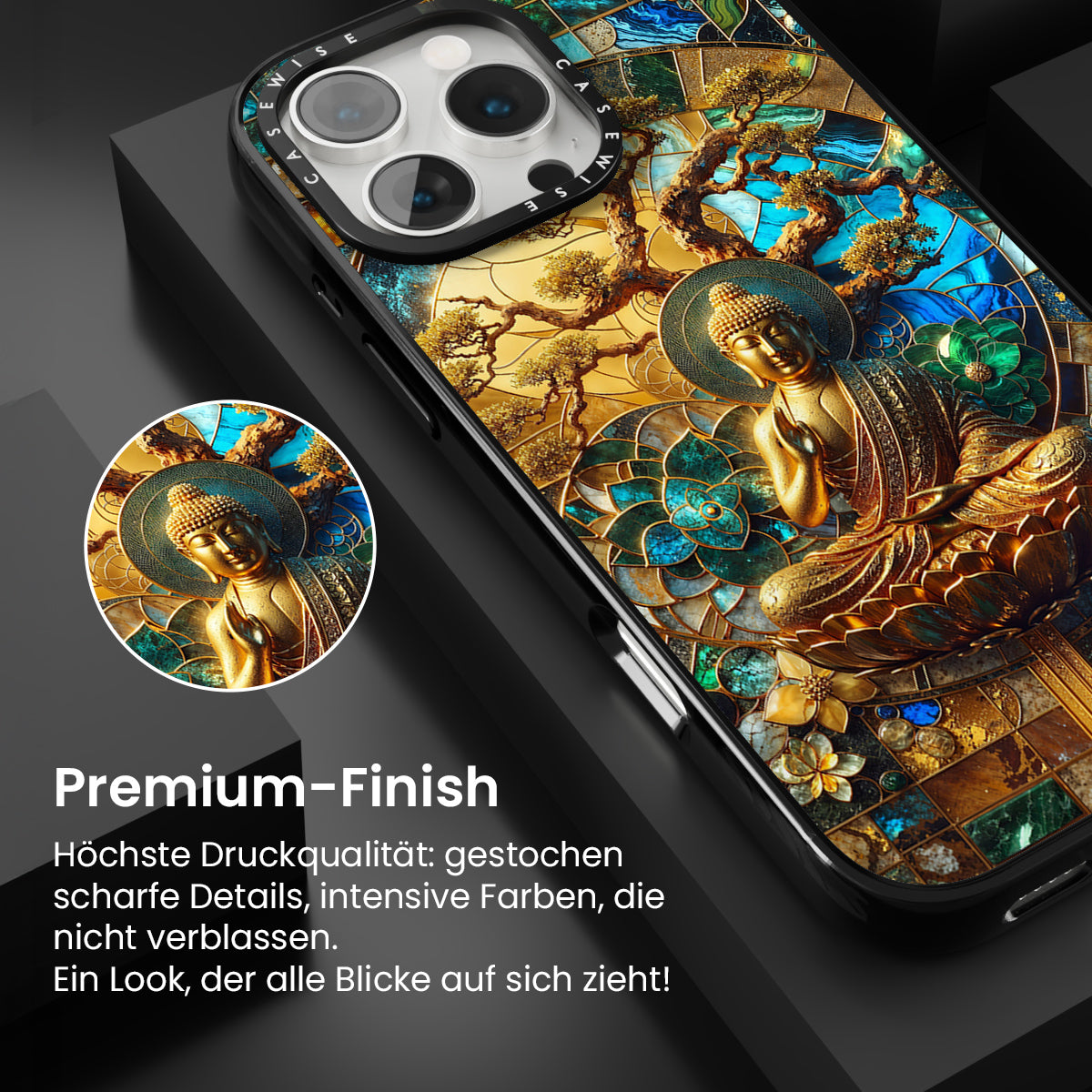 CASEWISE CASEWISE

Premium-Finish

Höchste Druckqualität: gestochen scharfe Details, intensive Farben, die nicht verblassen.
Ein Look, der alle Blicke auf sich zieht!