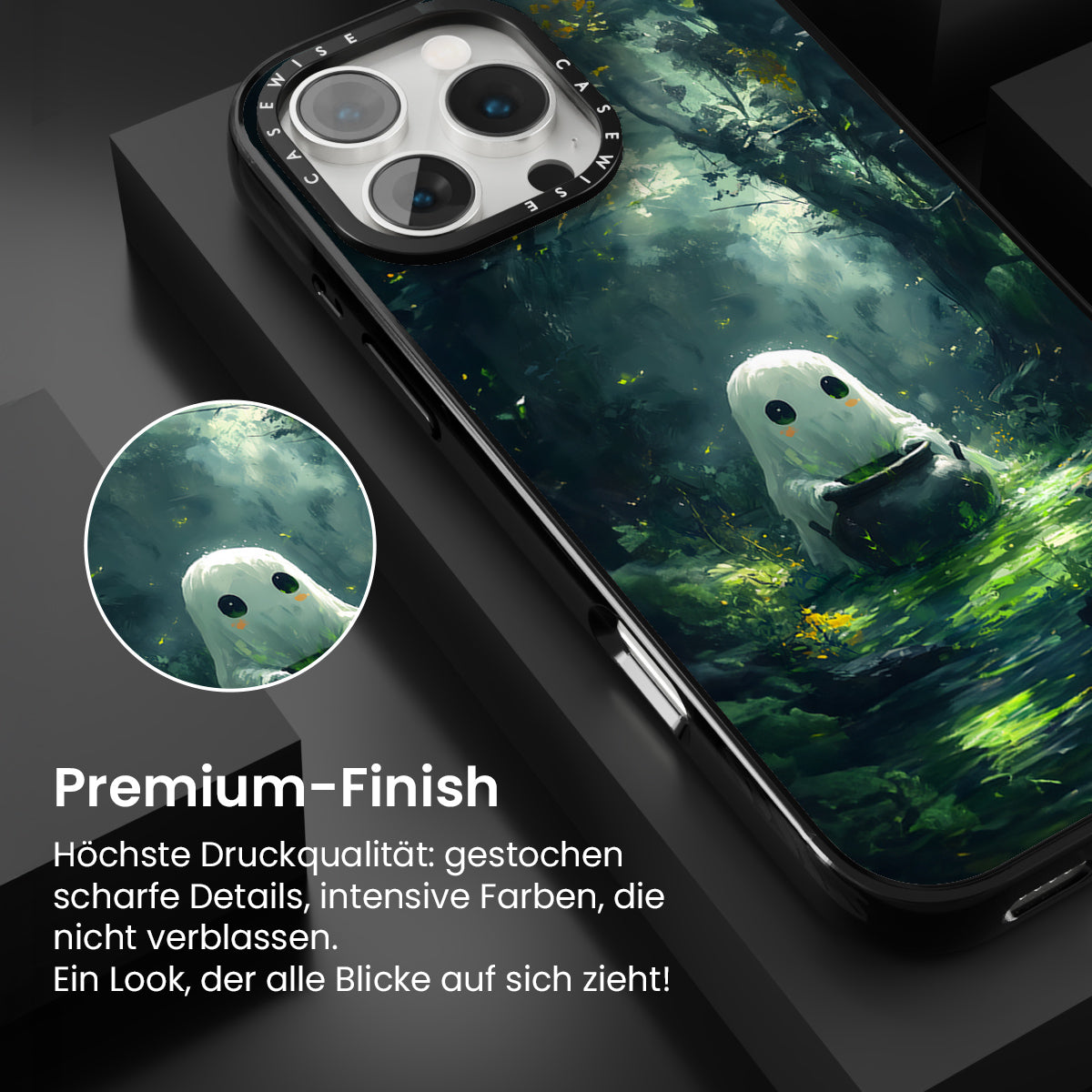 CASEWISE CASEWISE

Premium-Finish

Höchste Druckqualität: gestochen scharfe Details, intensive Farben, die nicht verblassen.
Ein Look, der alle Blicke auf sich zieht!