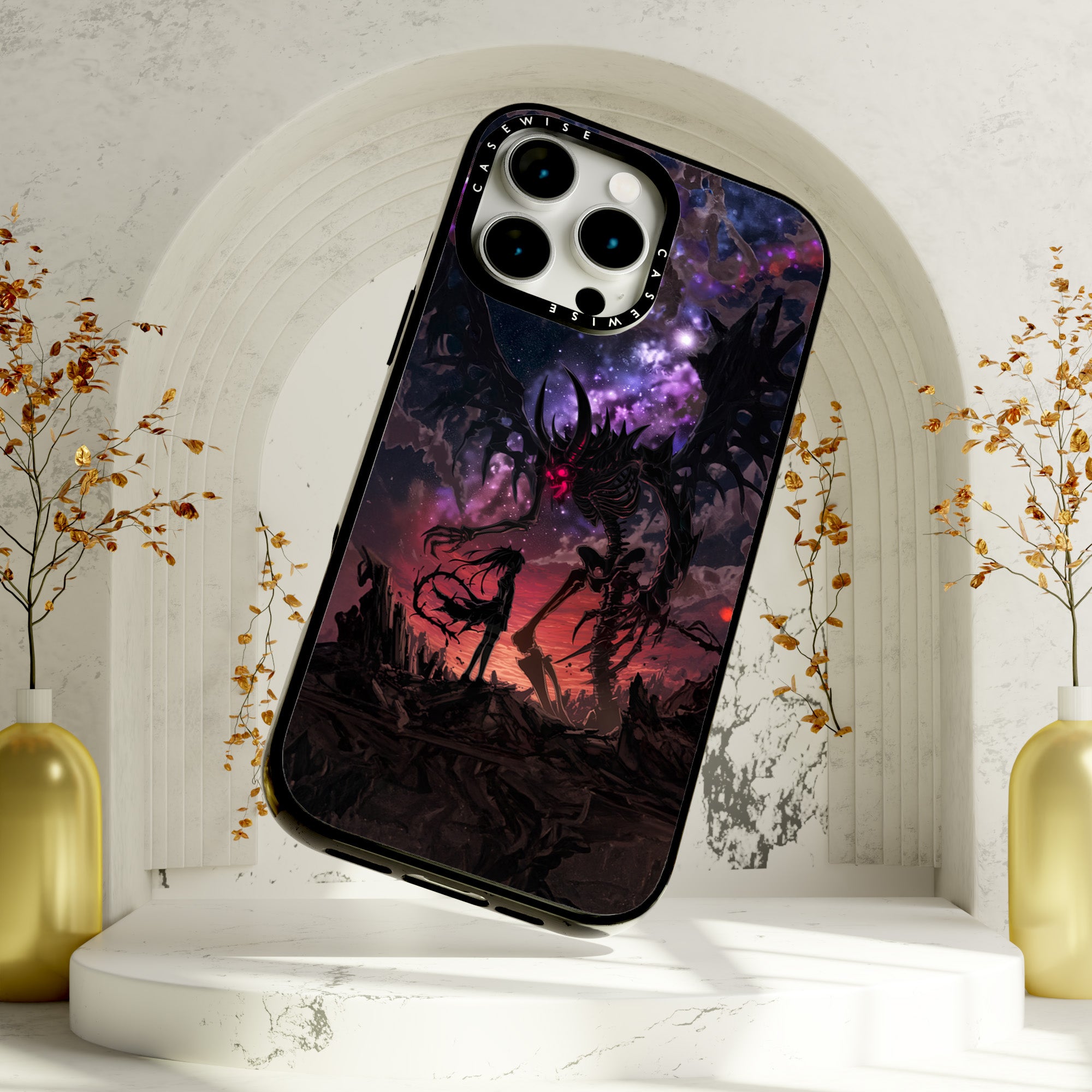 CASEWISE
CASEWISE