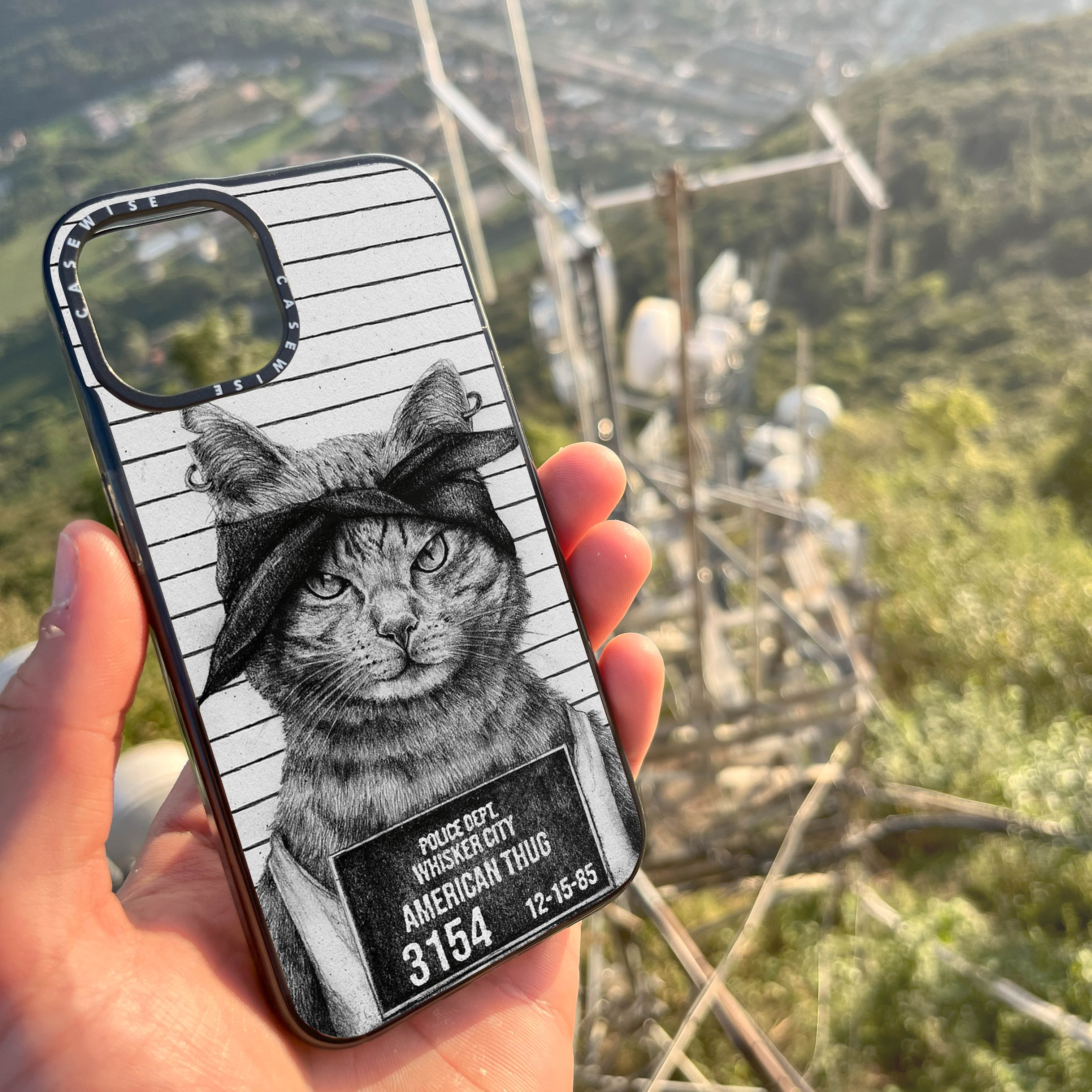 CASEWISE CASEWISE

POLICE DEPT.
WHISKER CITY
AMERICAN THUG
3154 12-15-85