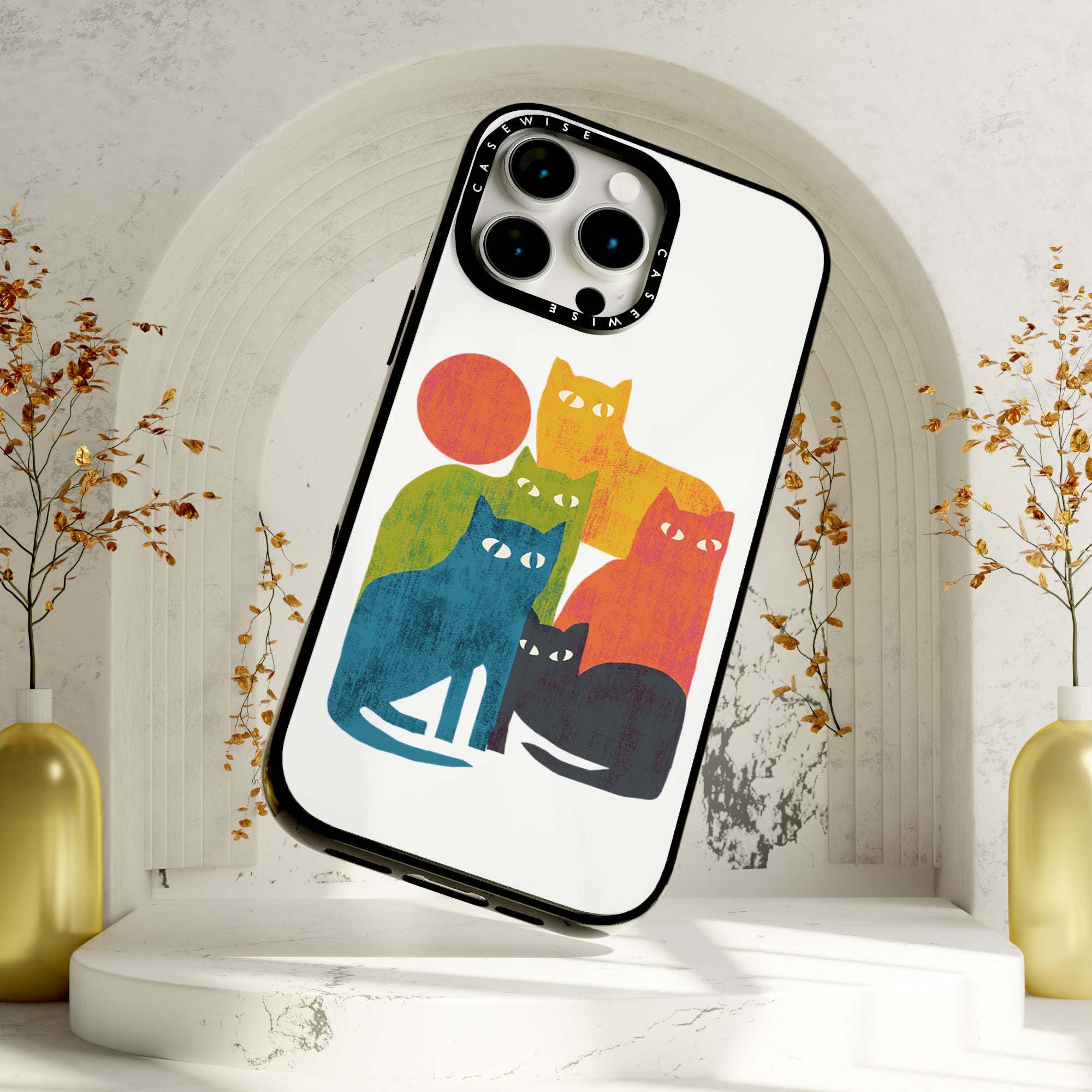 CASEWISE
CASEWISE