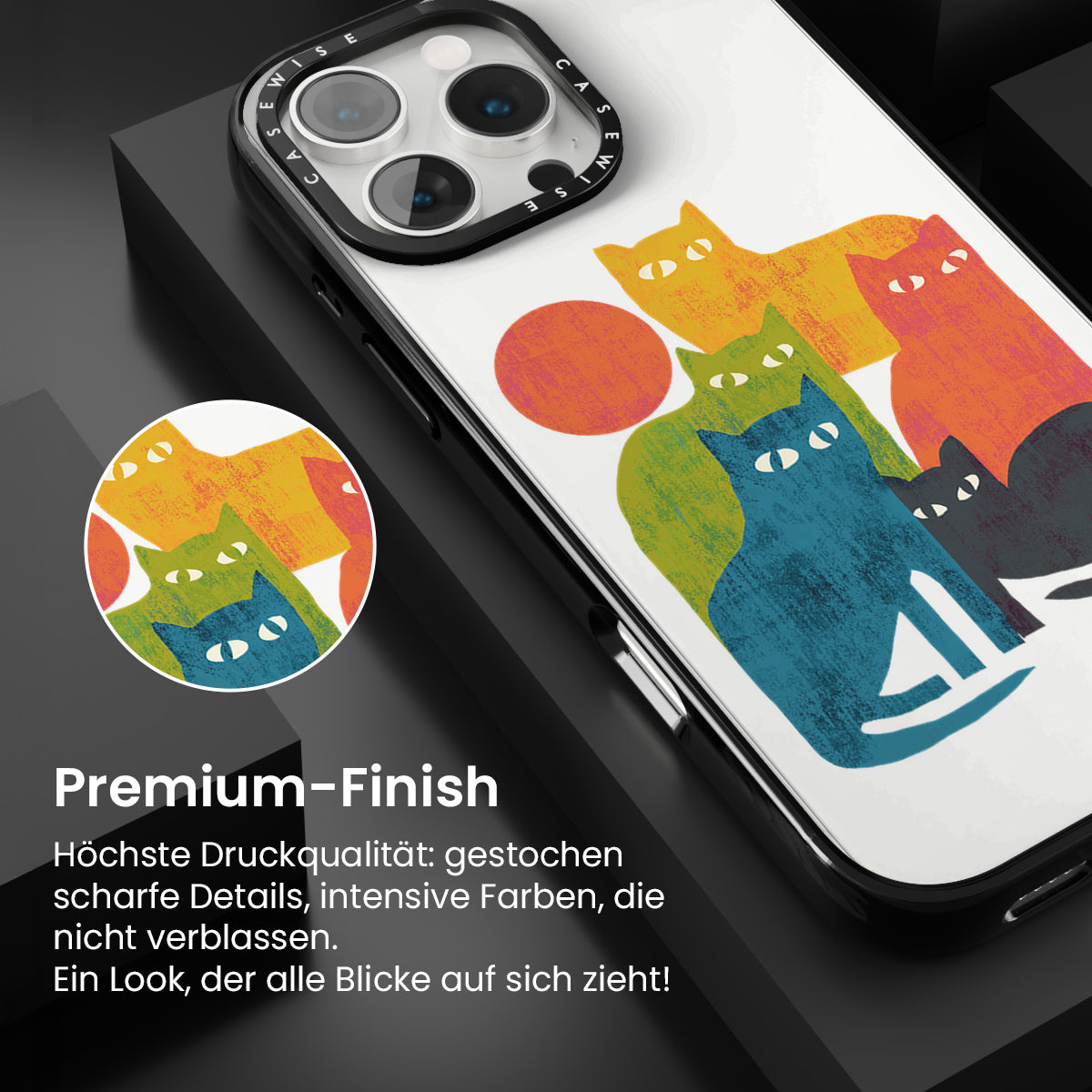 CASEWISE CASEWISE

Premium-Finish

Höchste Druckqualität: gestochen scharfe Details, intensive Farben, die nicht verblassen.
Ein Look, der alle Blicke auf sich zieht!