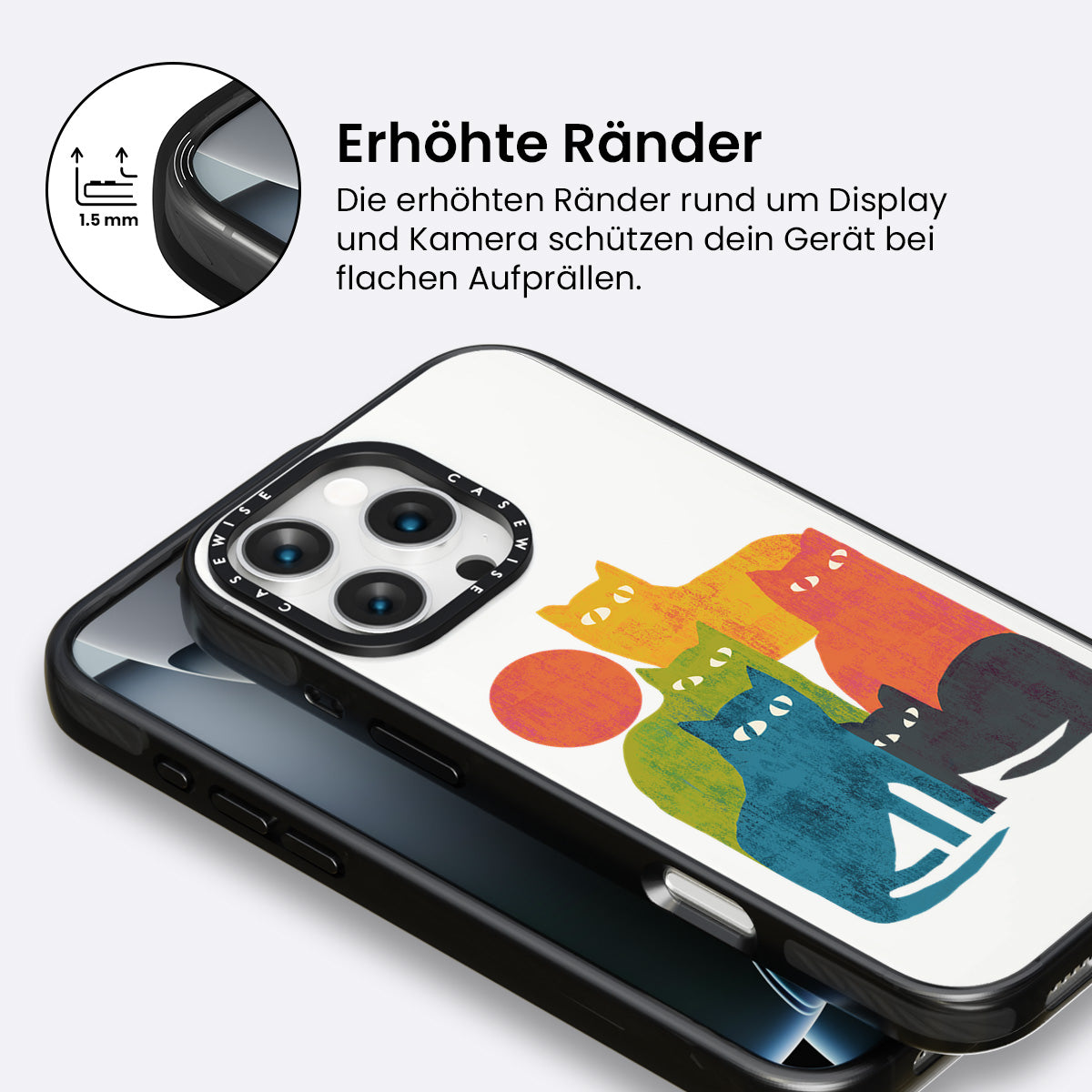 1.5 mm

Erhöhte Ränder

Die erhöhten Ränder rund um Display und Kamera schützen dein Gerät bei flachen Aufprällen.

CASEWISE CASEWISE