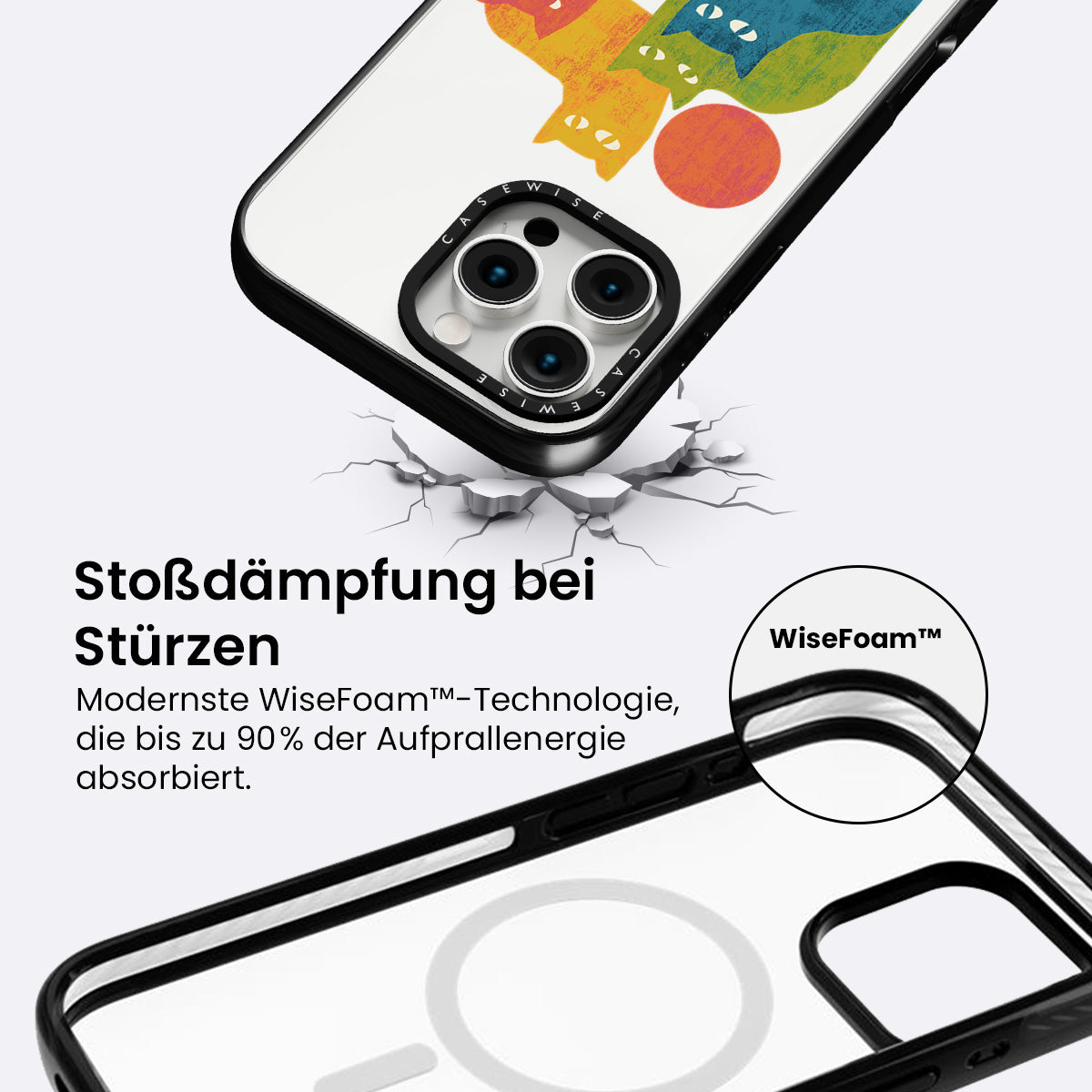 CASEWISE

CASEWISE

Stoßdämpfung bei Stürzen

Modernste WiseFoam™-Technologie, die bis zu 90% der Aufprallenergie absorbiert.

WiseFoam™