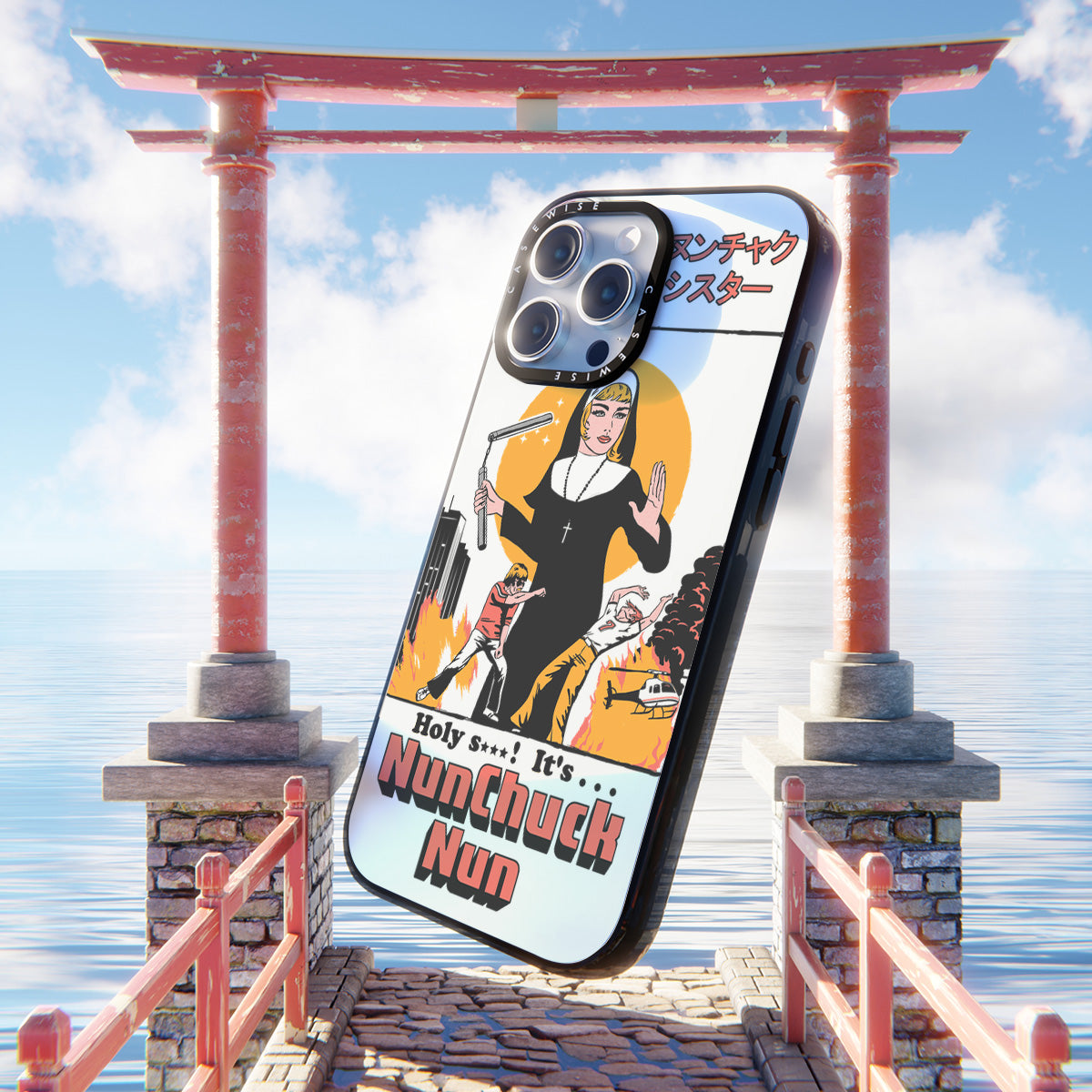 CASEWISE
CASEWISE

ヌンチャク
シスター

Holy s***! It's...
NunChuck
Nun