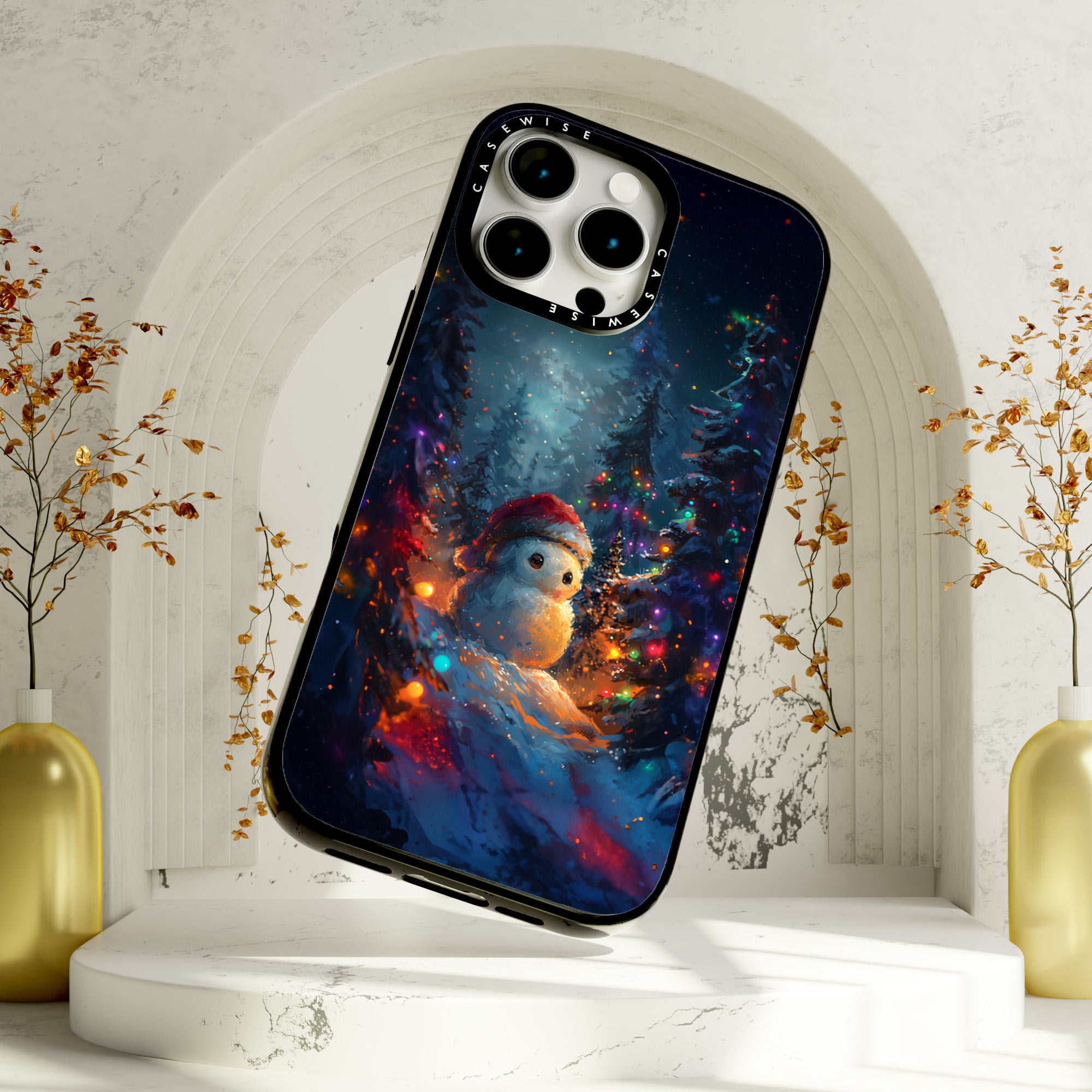 CASEWISE
CASEWISE