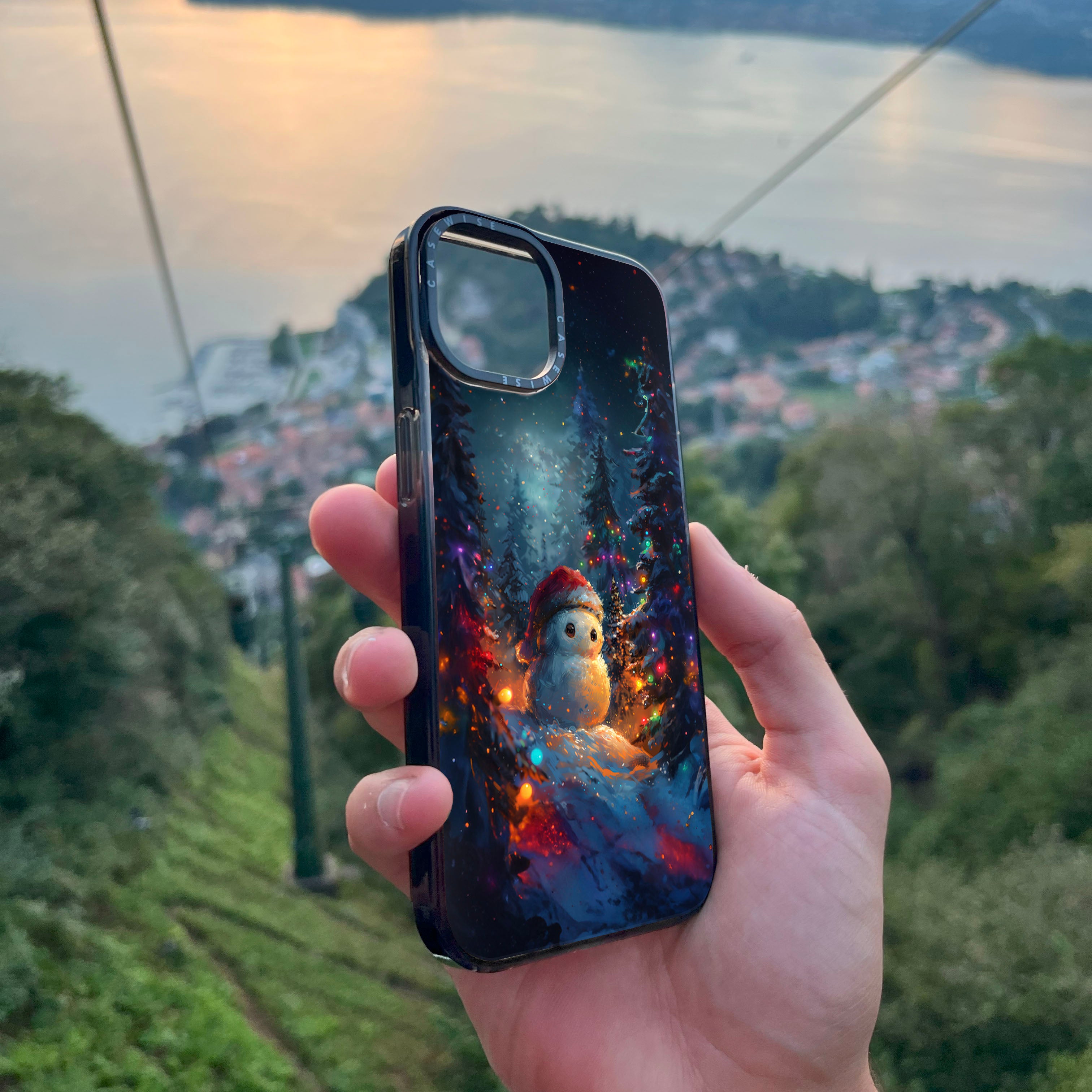 CASEWISE CASEWISE