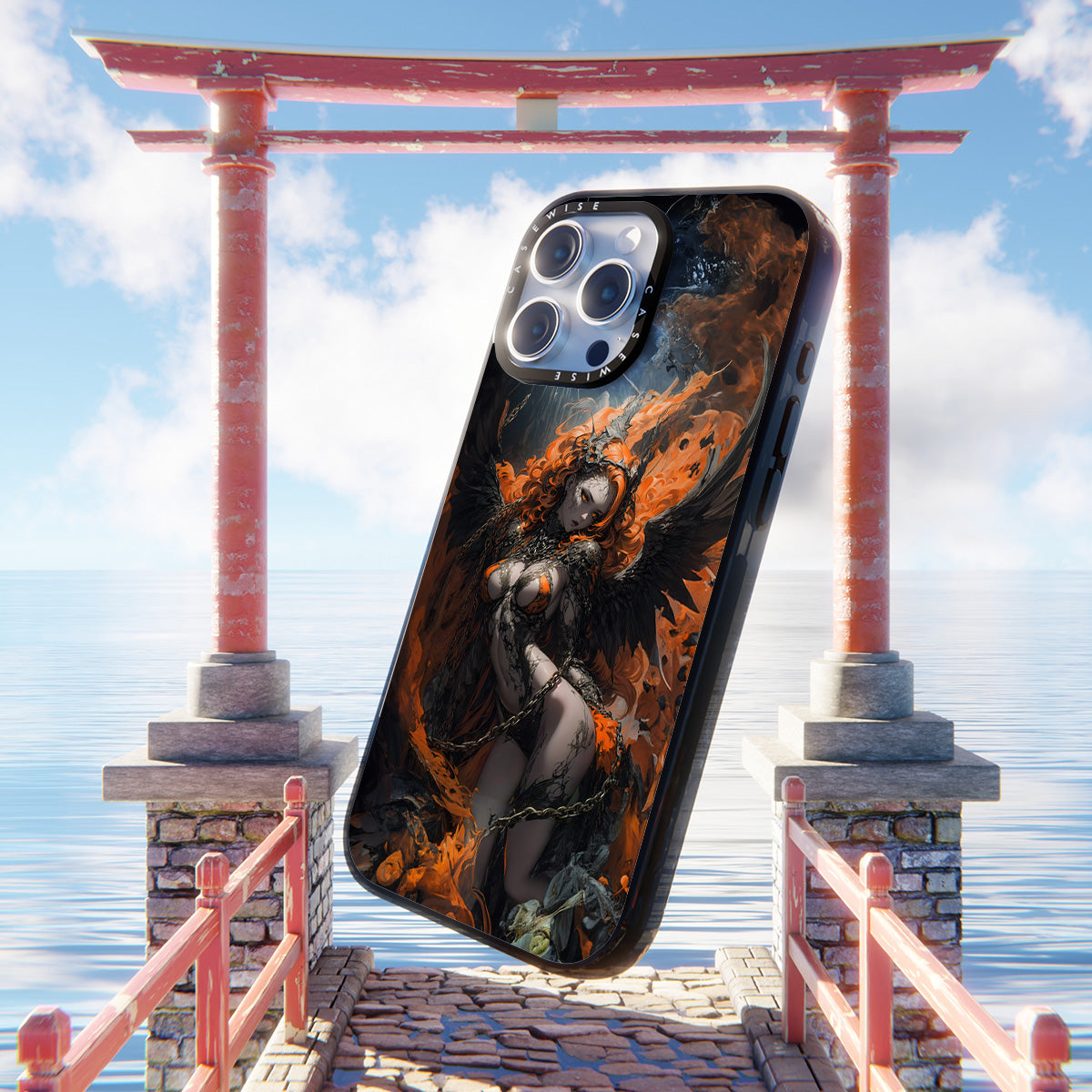 CASEWISE CASEWISE