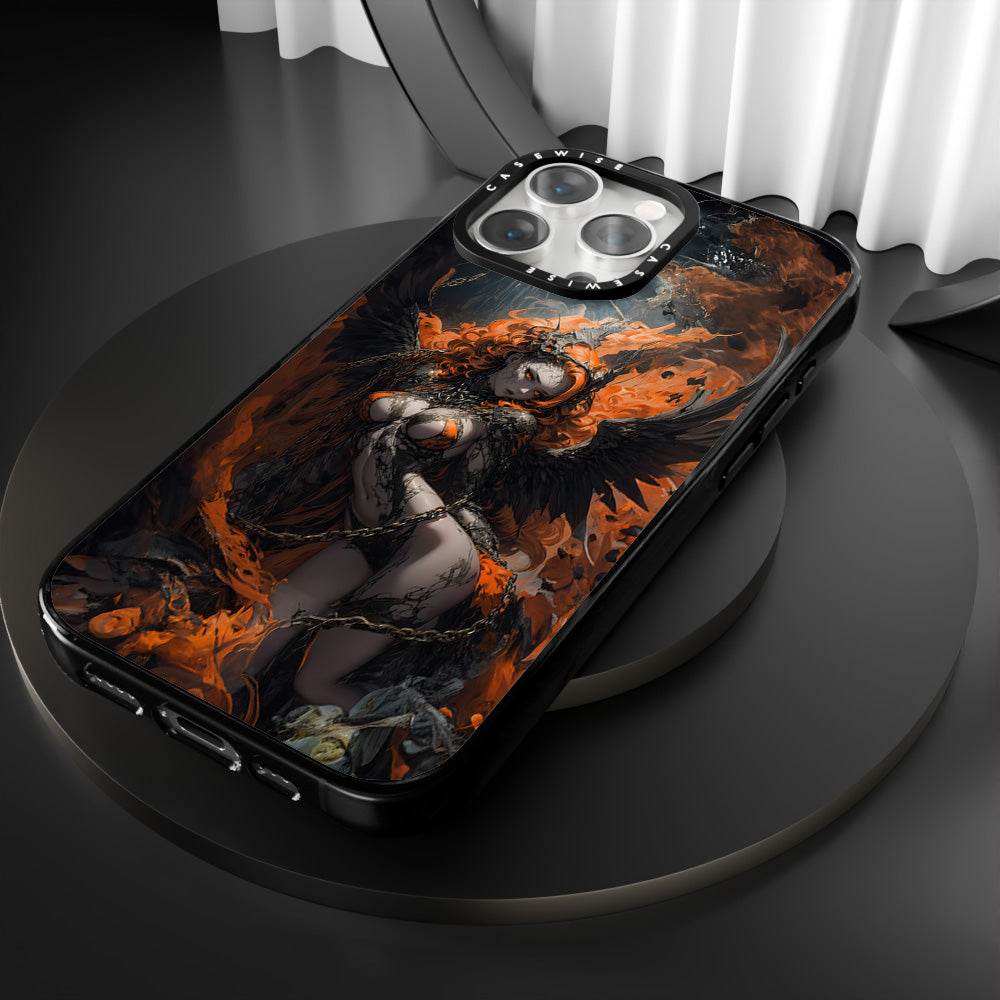 CASEWISE CASEWISE