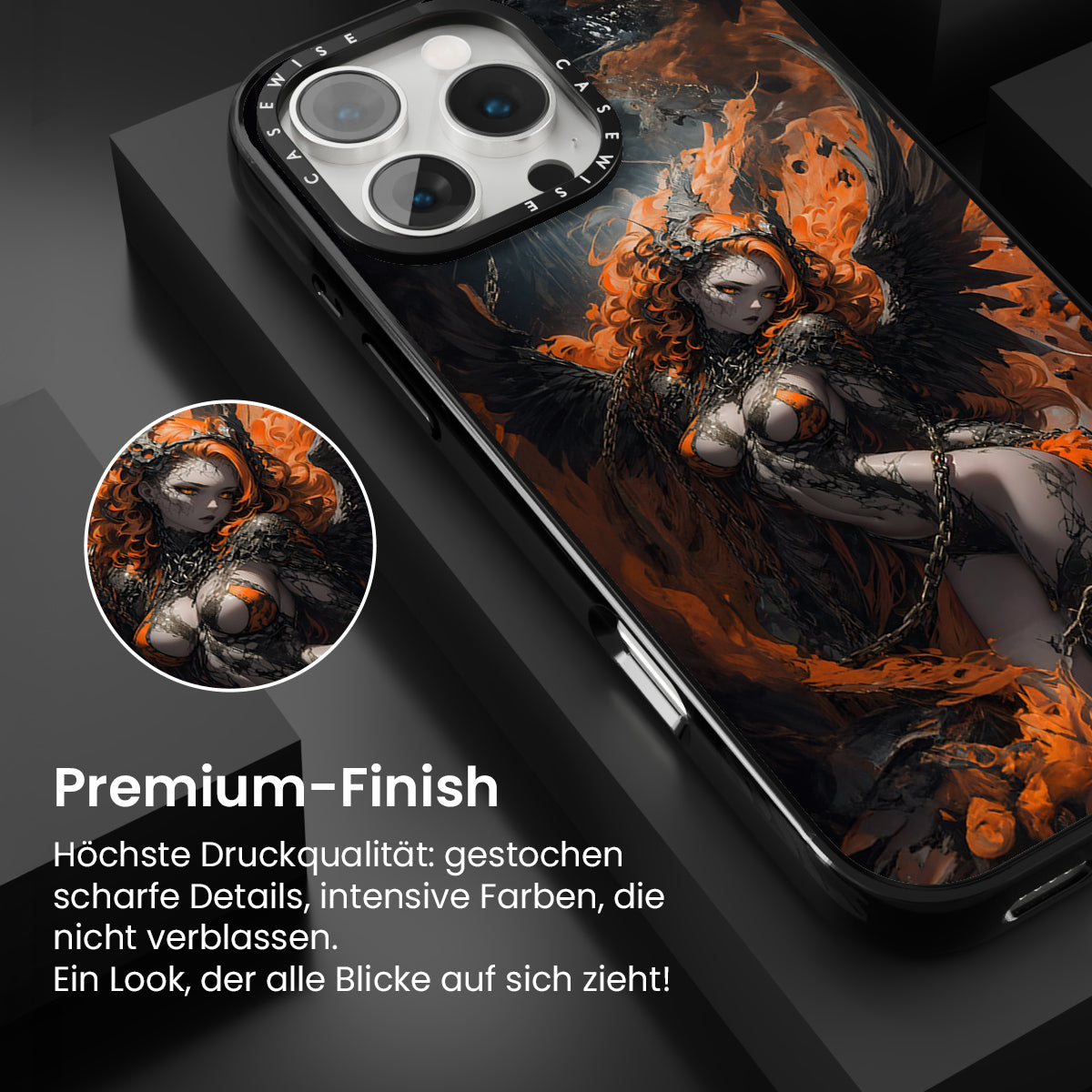 CASEWISE CASEWISE

Premium-Finish

Höchste Druckqualität: gestochen scharfe Details, intensive Farben, die nicht verblassen.
Ein Look, der alle Blicke auf sich zieht!