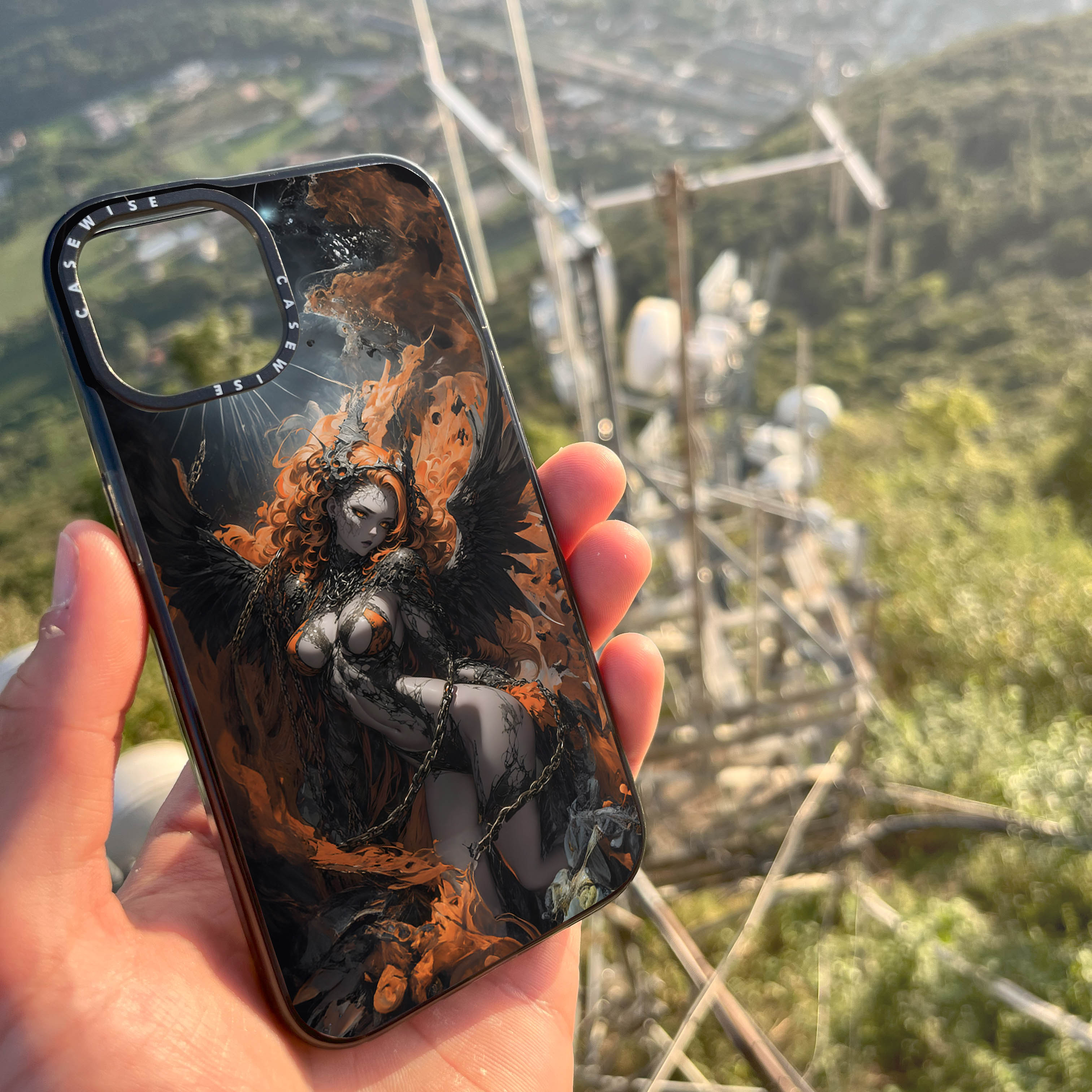 CASEWISE CASEWISE