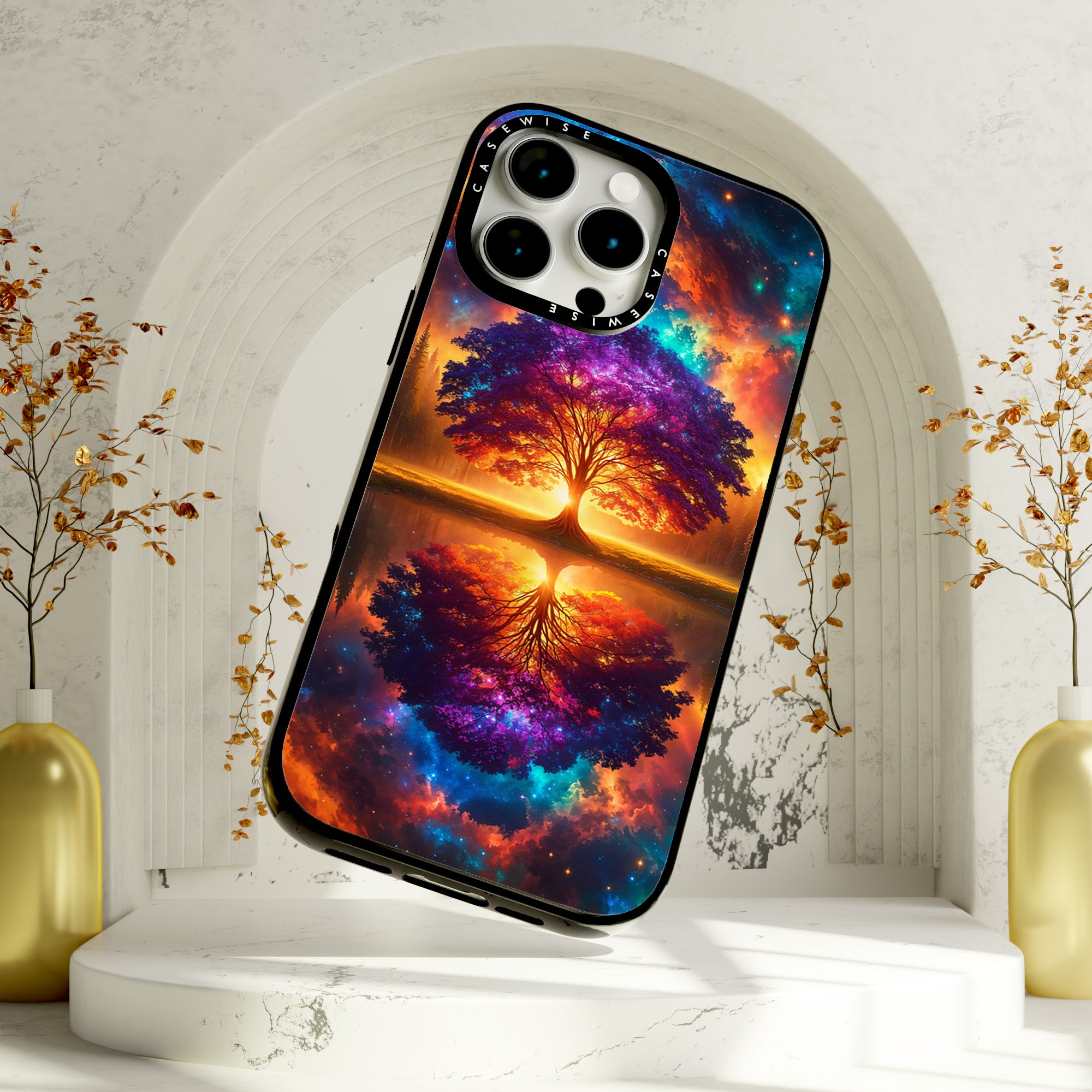 CASEWISE
CASEWISE