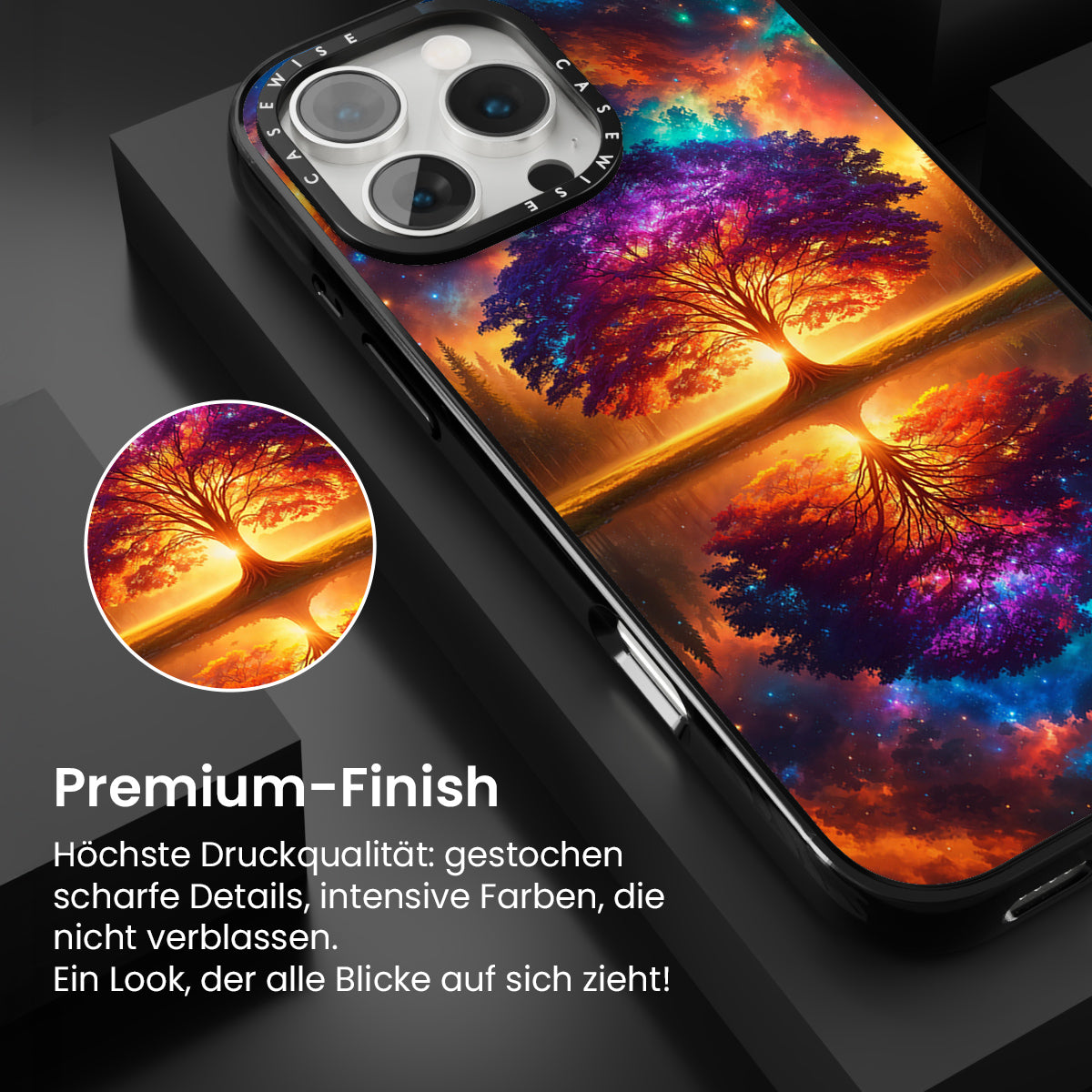 CASEWISE CASEWISE

Premium-Finish

Höchste Druckqualität: gestochen scharfe Details, intensive Farben, die nicht verblassen.
Ein Look, der alle Blicke auf sich zieht!