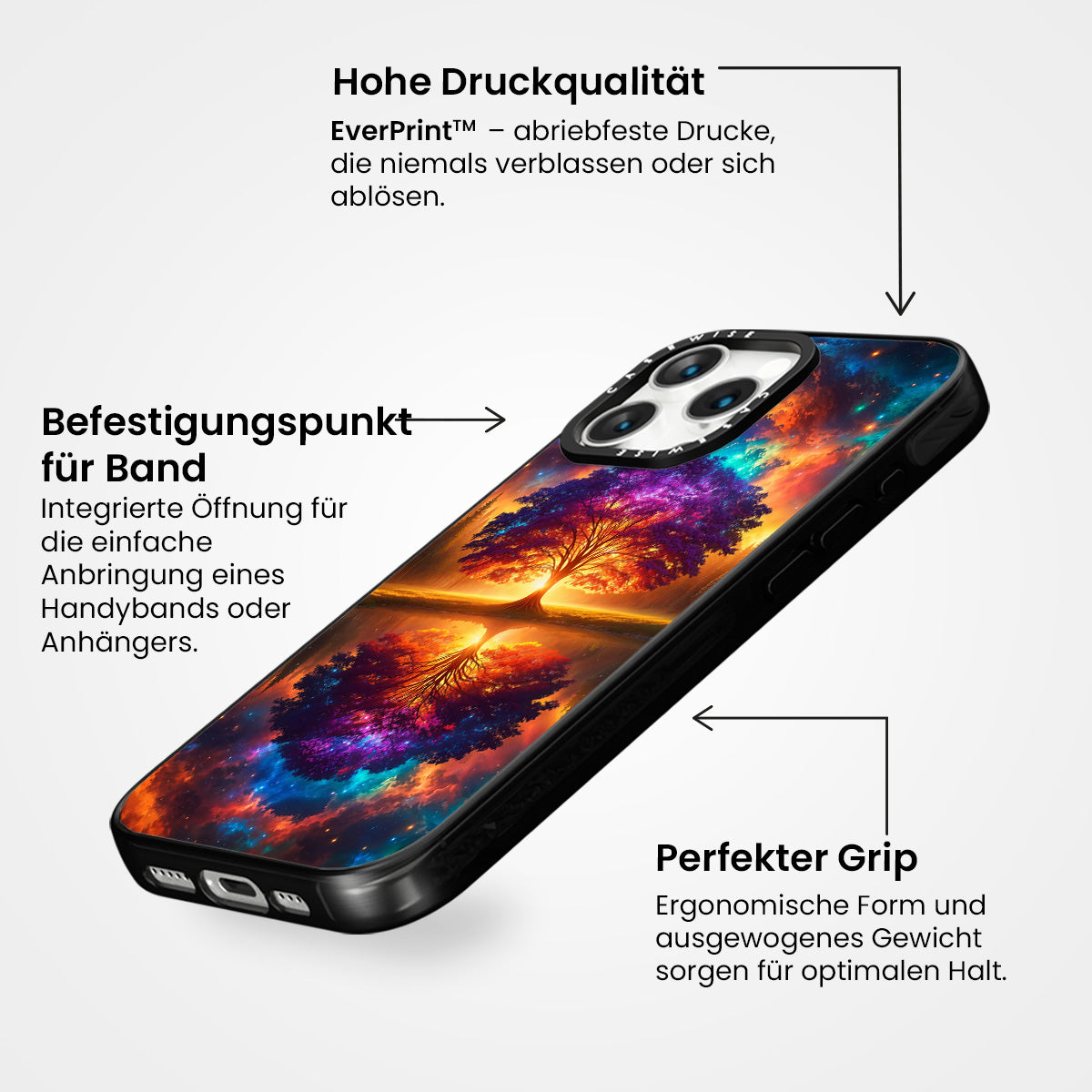 Hohe Druckqualität

EverPrint™ – abriebfeste Drucke, die niemals verblassen oder sich ablösen.

Befestigungspunkt für Band

Integrierte Öffnung für die einfache Anbringung eines Handybands oder Anhängers.

CASEWISE

CASEWISE

Perfekter Grip

Ergonomische Form und ausgewogenes Gewicht sorgen für optimalen Halt.