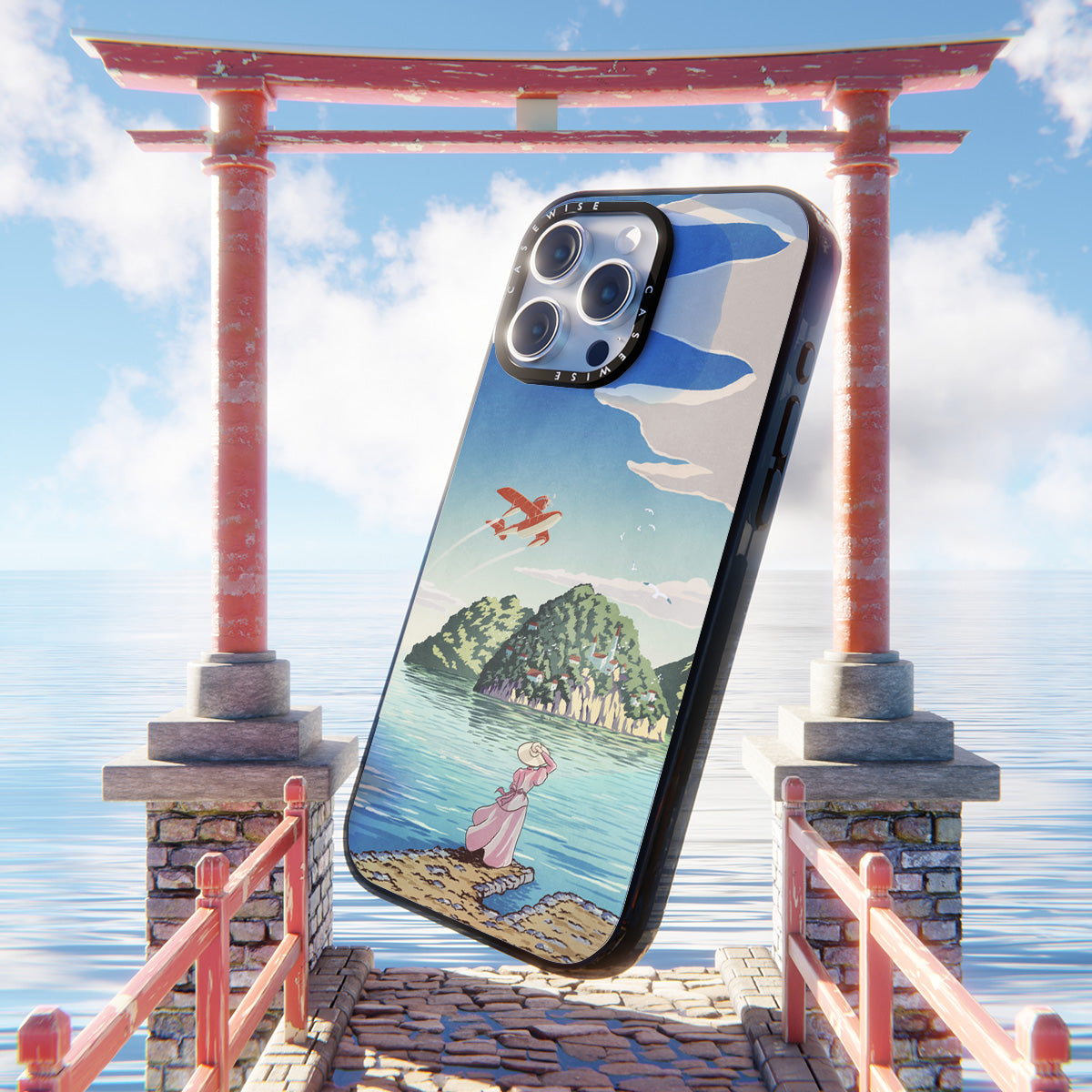 CASEWISE CASEWISE