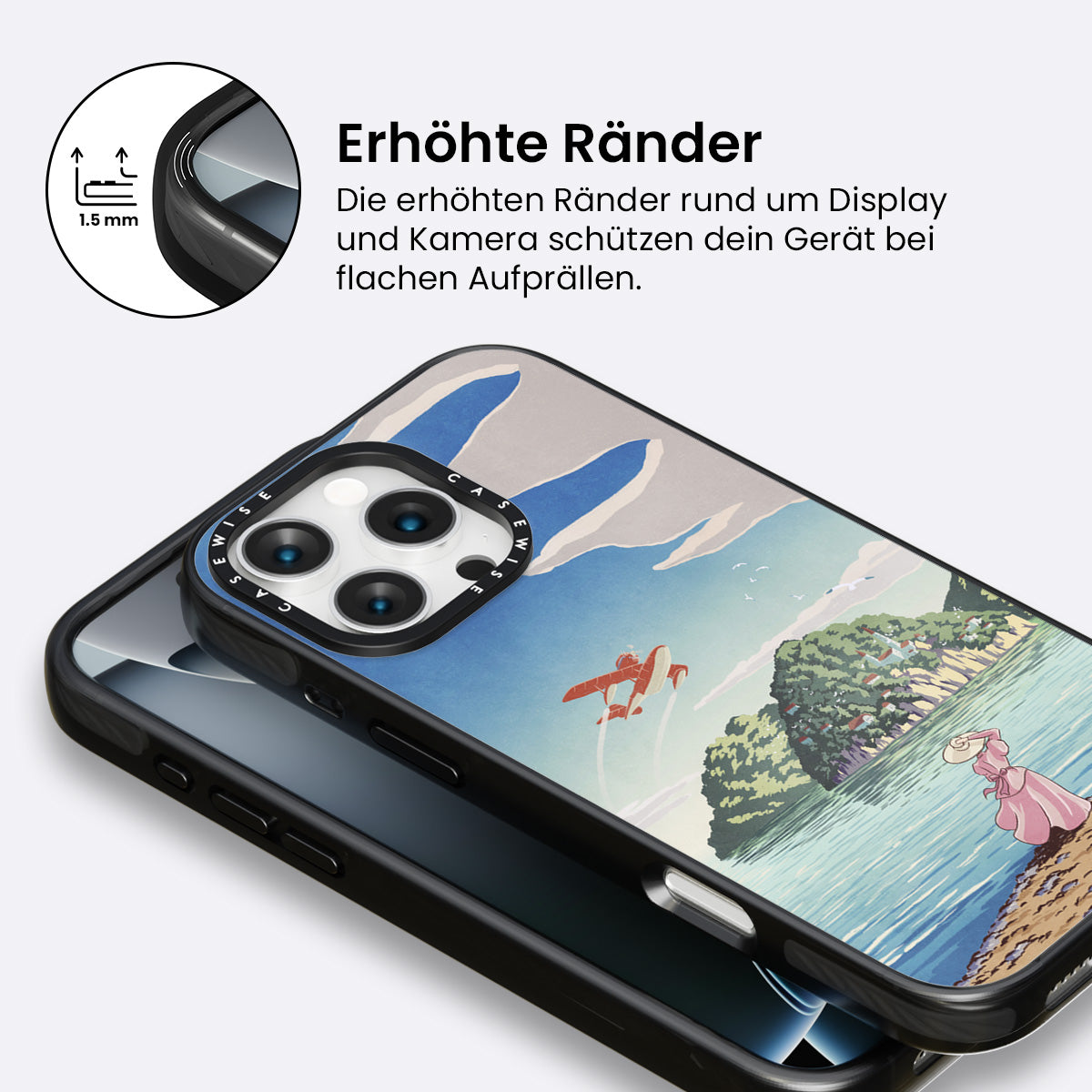 1.5 mm

Erhöhte Ränder

Die erhöhten Ränder rund um Display und Kamera schützen dein Gerät bei flachen Aufprällen.

CASEWISE CASEWISE