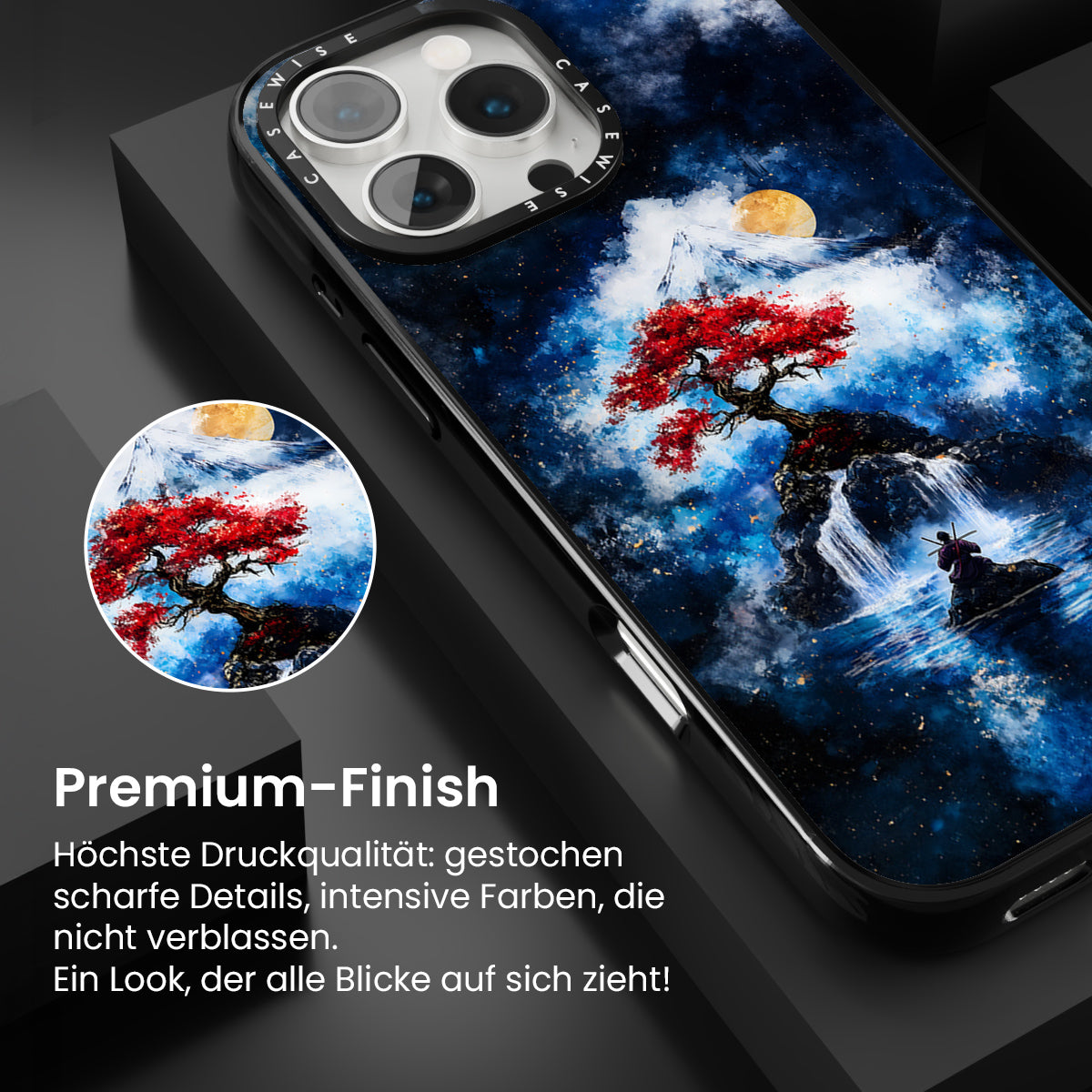 CASEWISE CASEWISE

Premium-Finish

Höchste Druckqualität: gestochen scharfe Details, intensive Farben, die nicht verblassen.
Ein Look, der alle Blicke auf sich zieht!