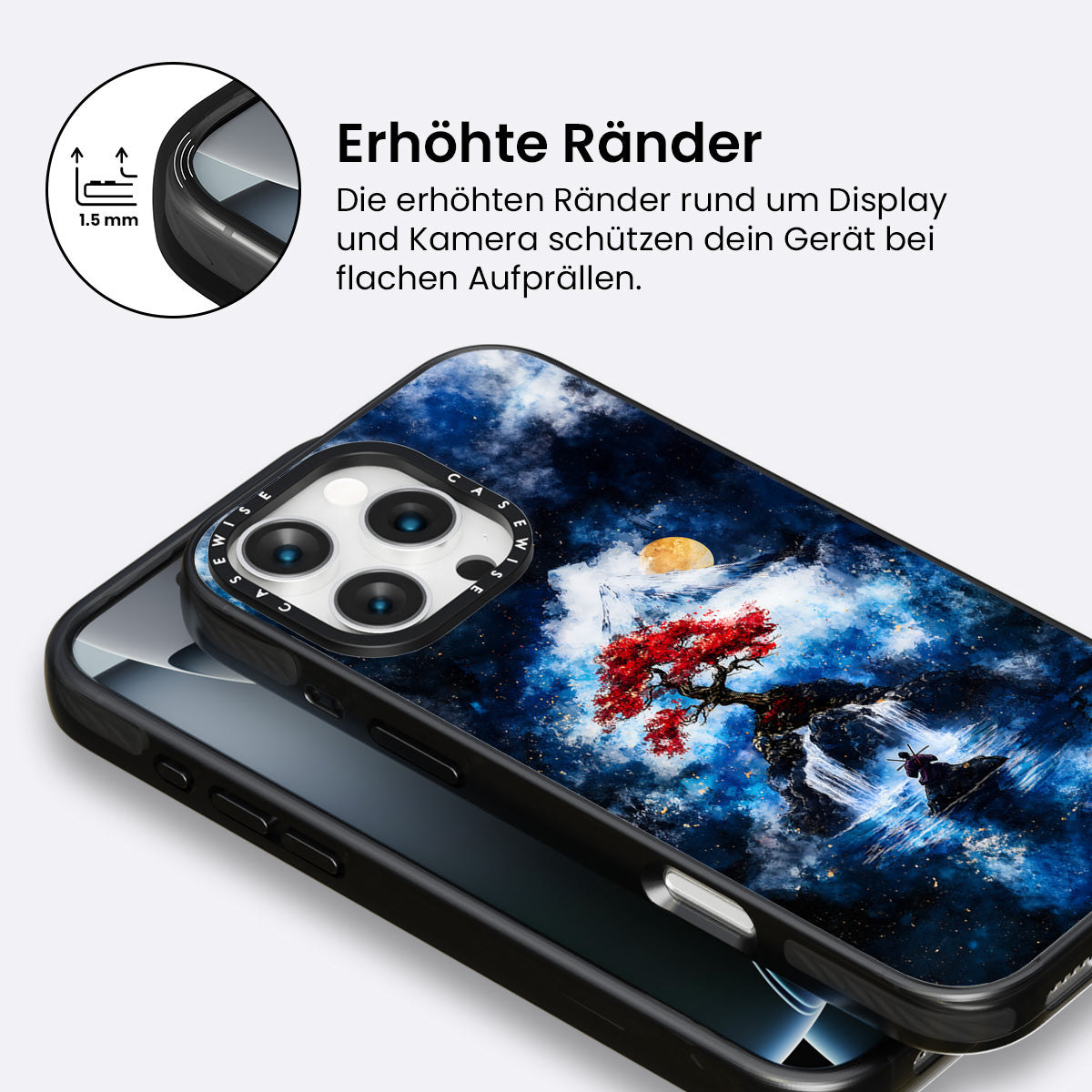 1.5 mm

Erhöhte Ränder

Die erhöhten Ränder rund um Display und Kamera schützen dein Gerät bei flachen Aufprällen.

CASEWISE CASEWISE