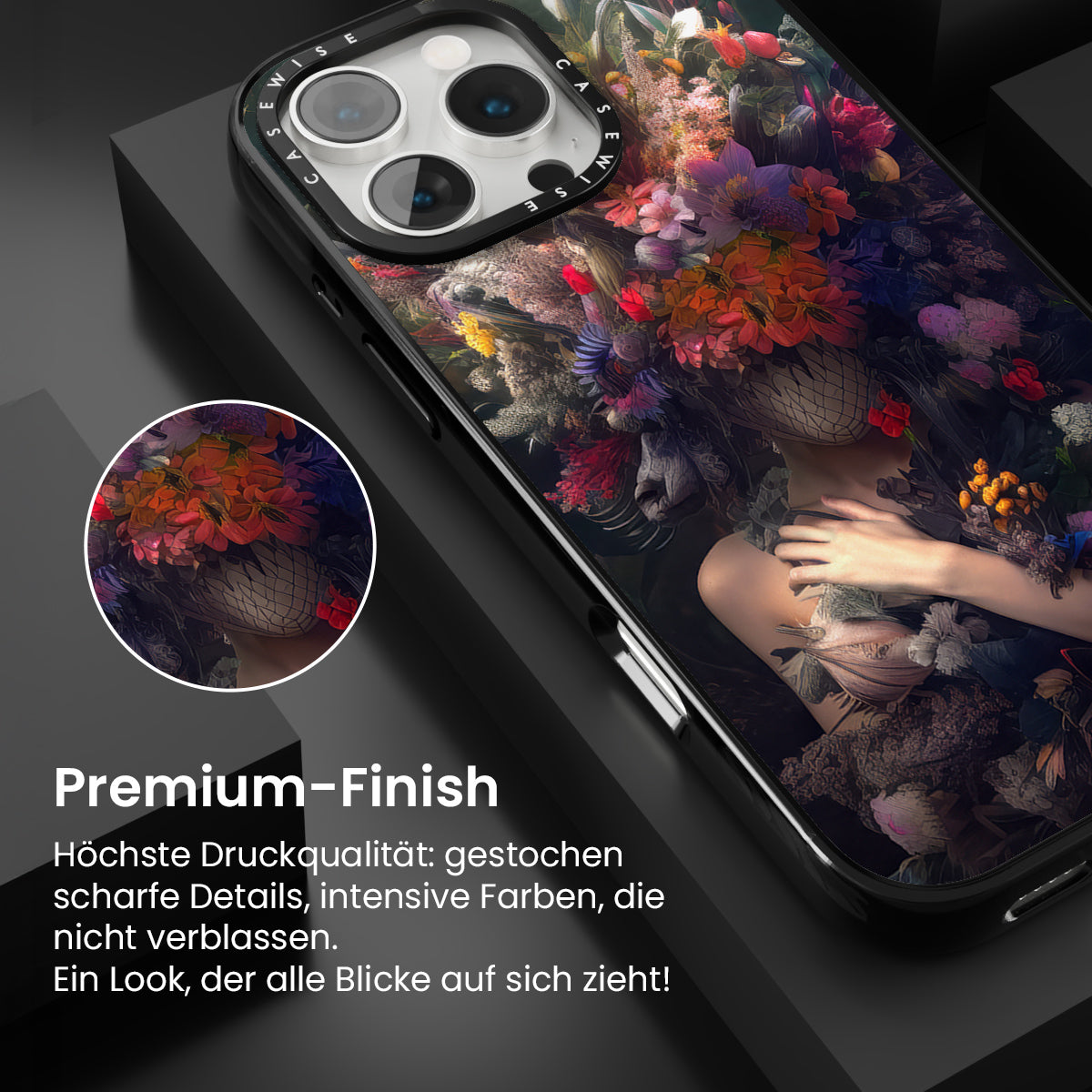 CASEWISE CASEWISE

Premium-Finish

Höchste Druckqualität: gestochen scharfe Details, intensive Farben, die nicht verblassen.
Ein Look, der alle Blicke auf sich zieht!