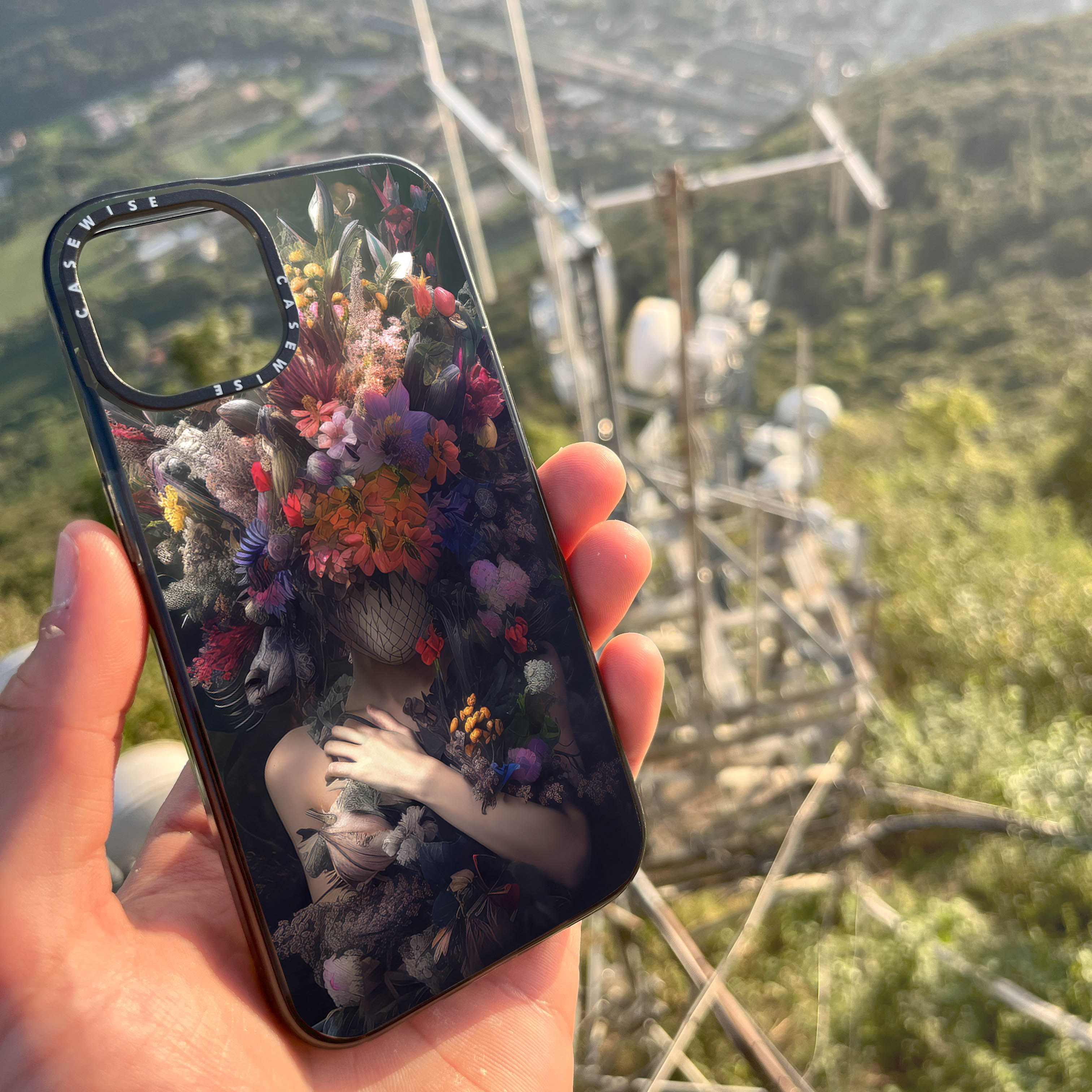 CASEWISE CASEWISE