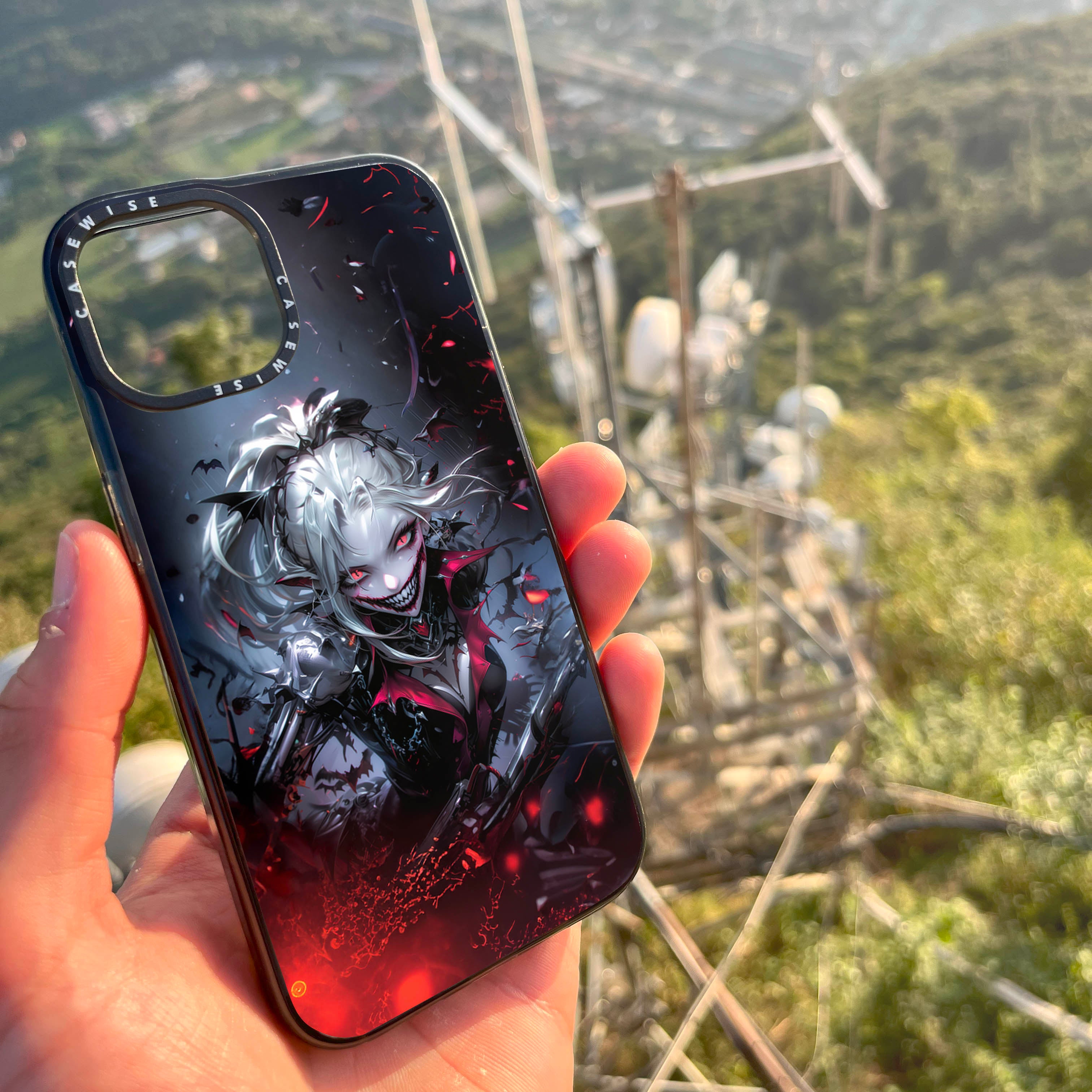 CASEWISE CASEWISE