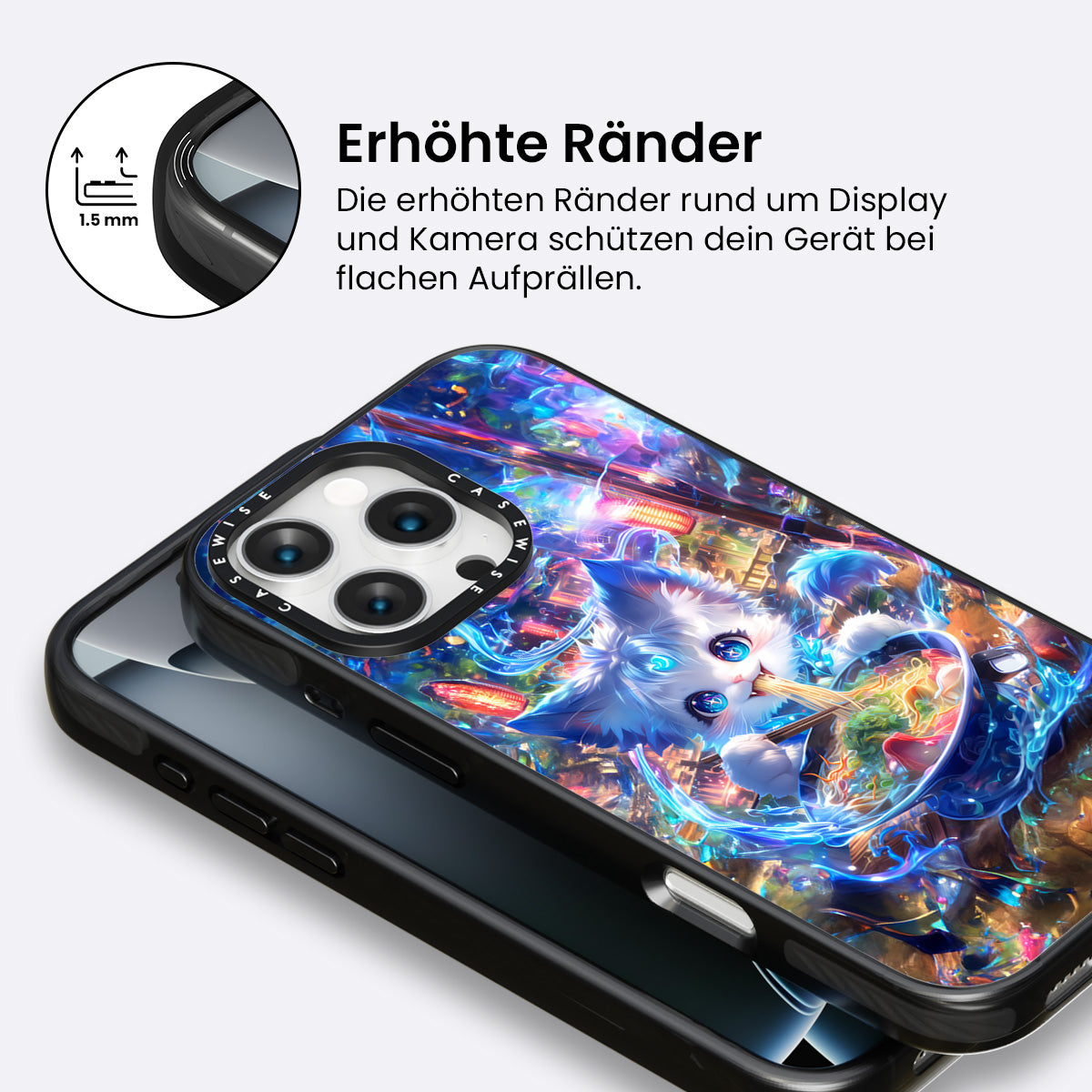 1.5 mm

Erhöhte Ränder

Die erhöhten Ränder rund um Display und Kamera schützen dein Gerät bei flachen Aufprällen.

CASEWISE CASEWISE