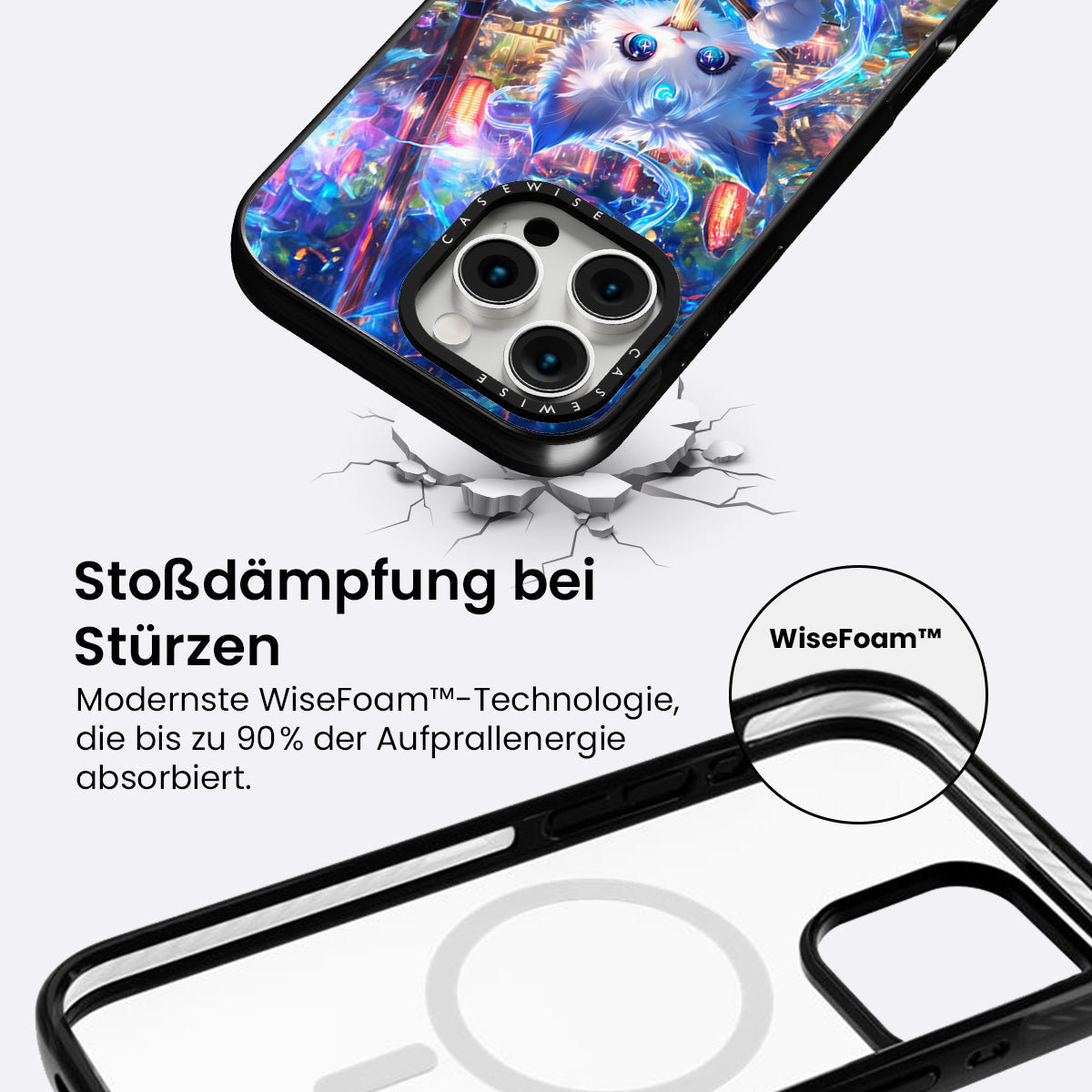 CASEWISE

CASEWISE

Stoßdämpfung bei Stürzen

Modernste WiseFoam™-Technologie, die bis zu 90% der Aufprallenergie absorbiert.

WiseFoam™