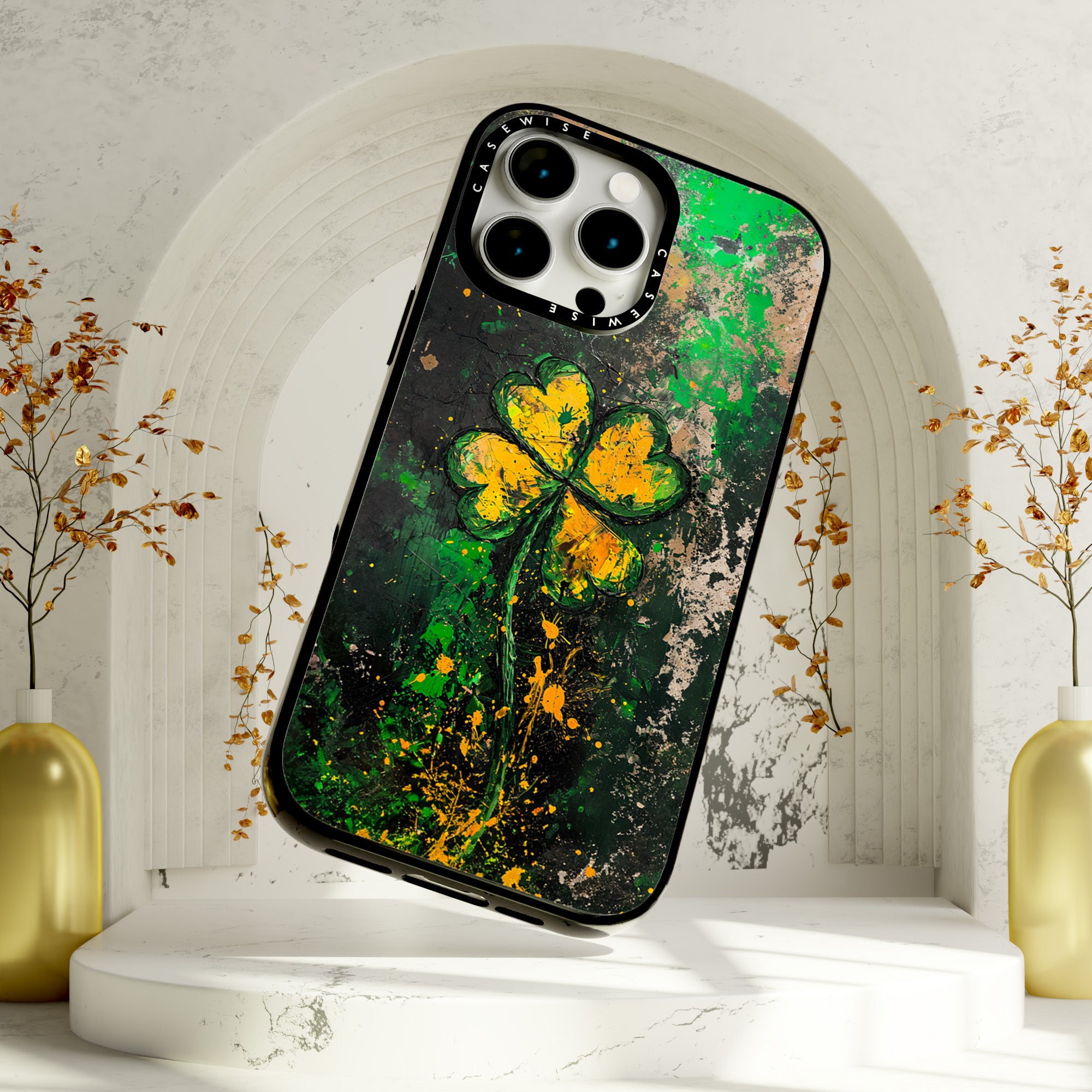 CASEWISE CASEWISE