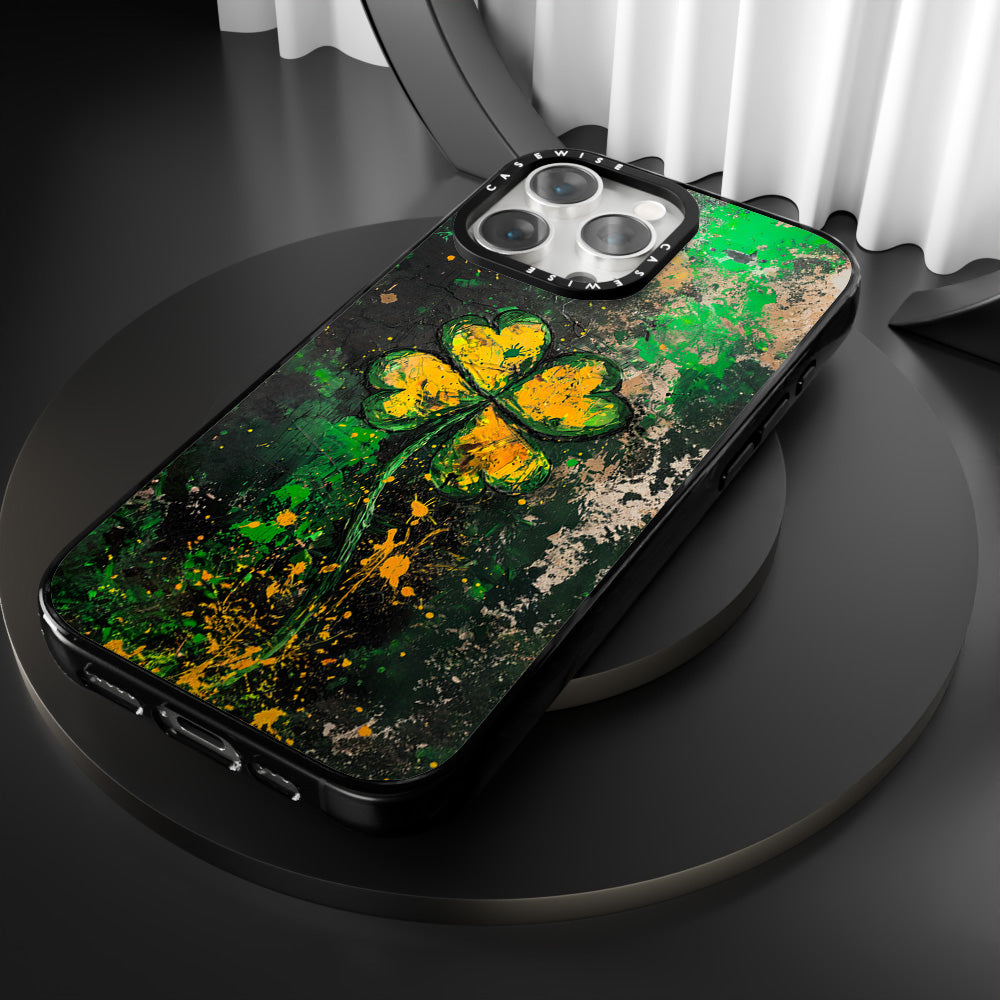 CASEWISE CASEWISE