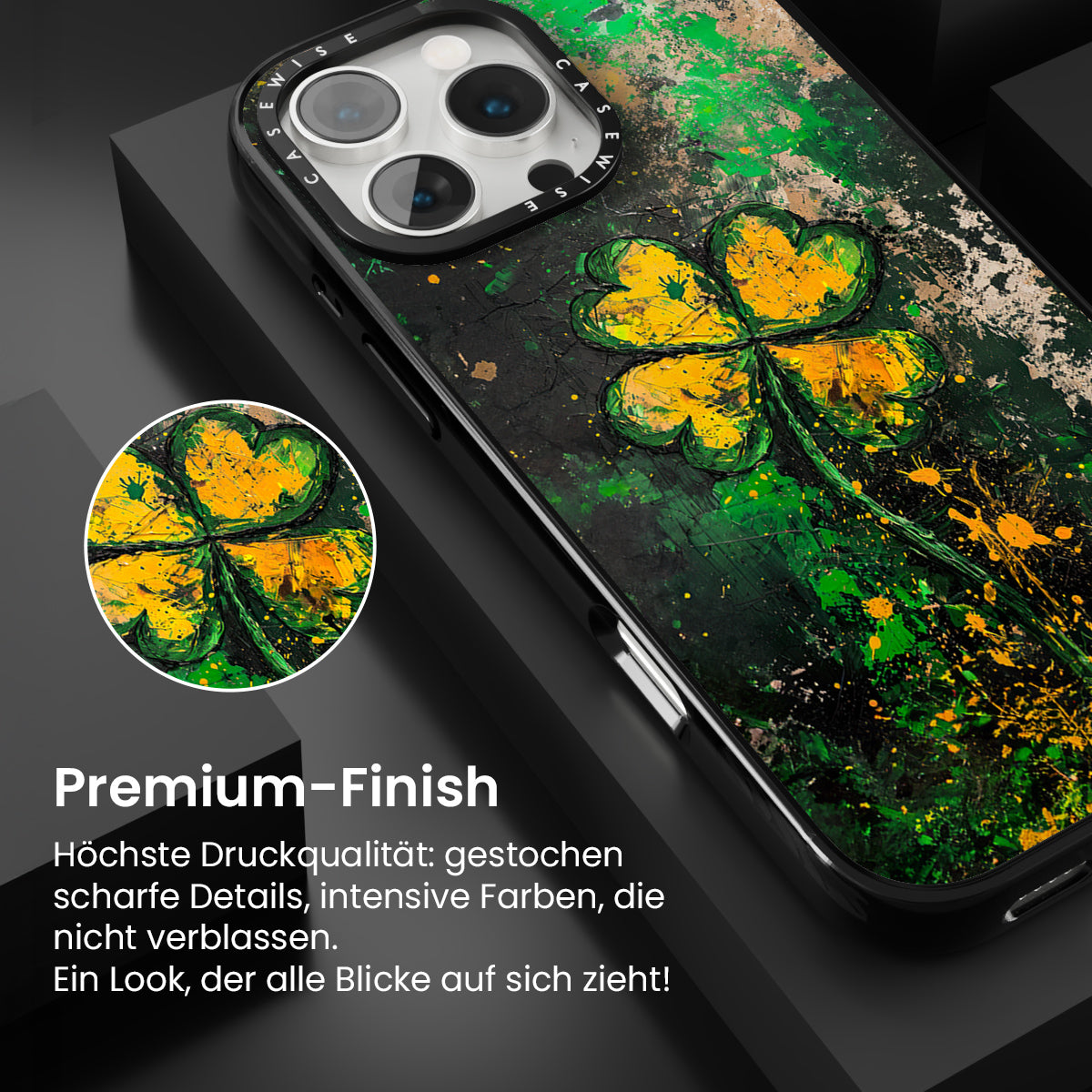 CASEWISE CASEWISE

Premium-Finish

Höchste Druckqualität: gestochen scharfe Details, intensive Farben, die nicht verblassen.
Ein Look, der alle Blicke auf sich zieht!