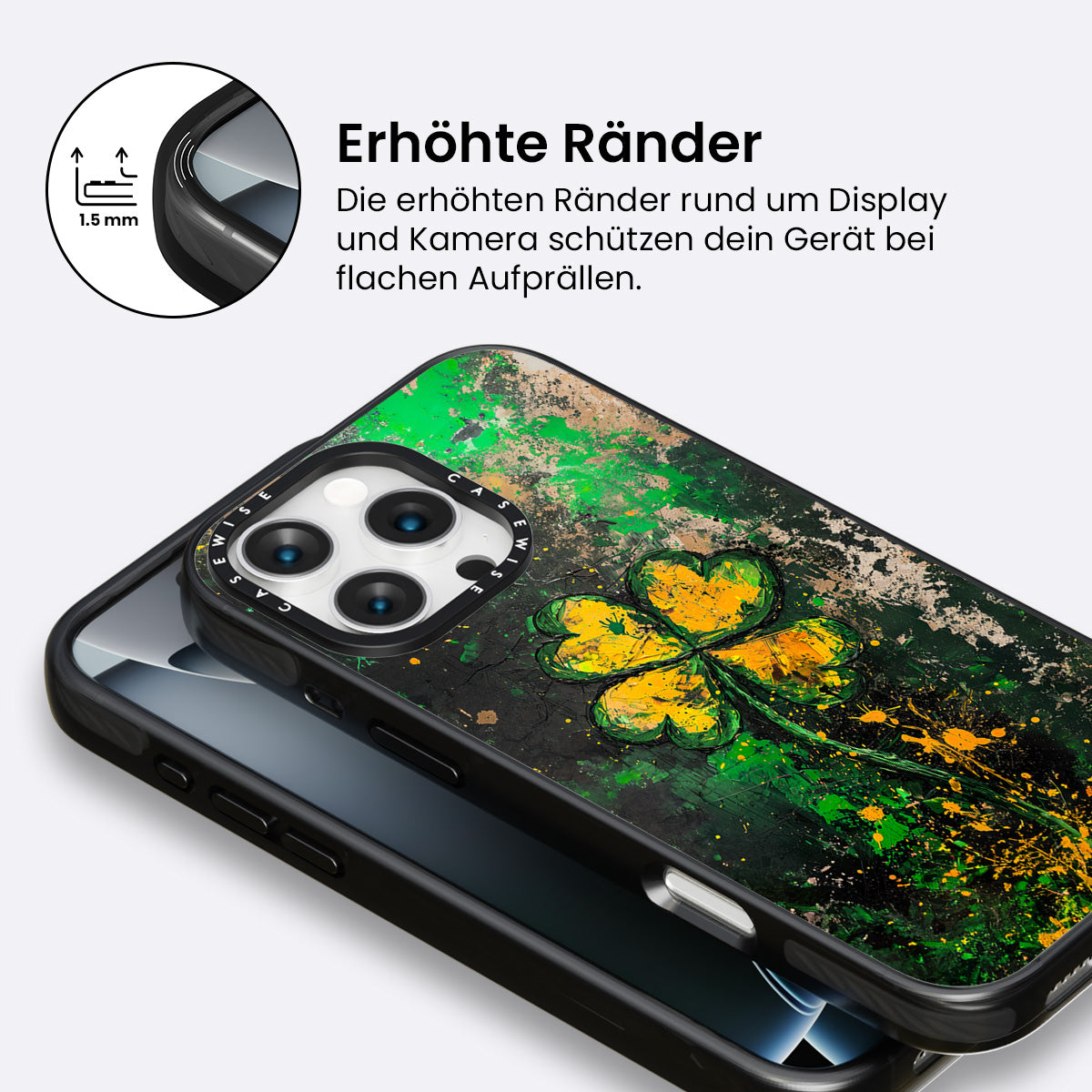 1.5 mm

Erhöhte Ränder

Die erhöhten Ränder rund um Display und Kamera schützen dein Gerät bei flachen Aufprällen.

CASEWISE CASEWISE