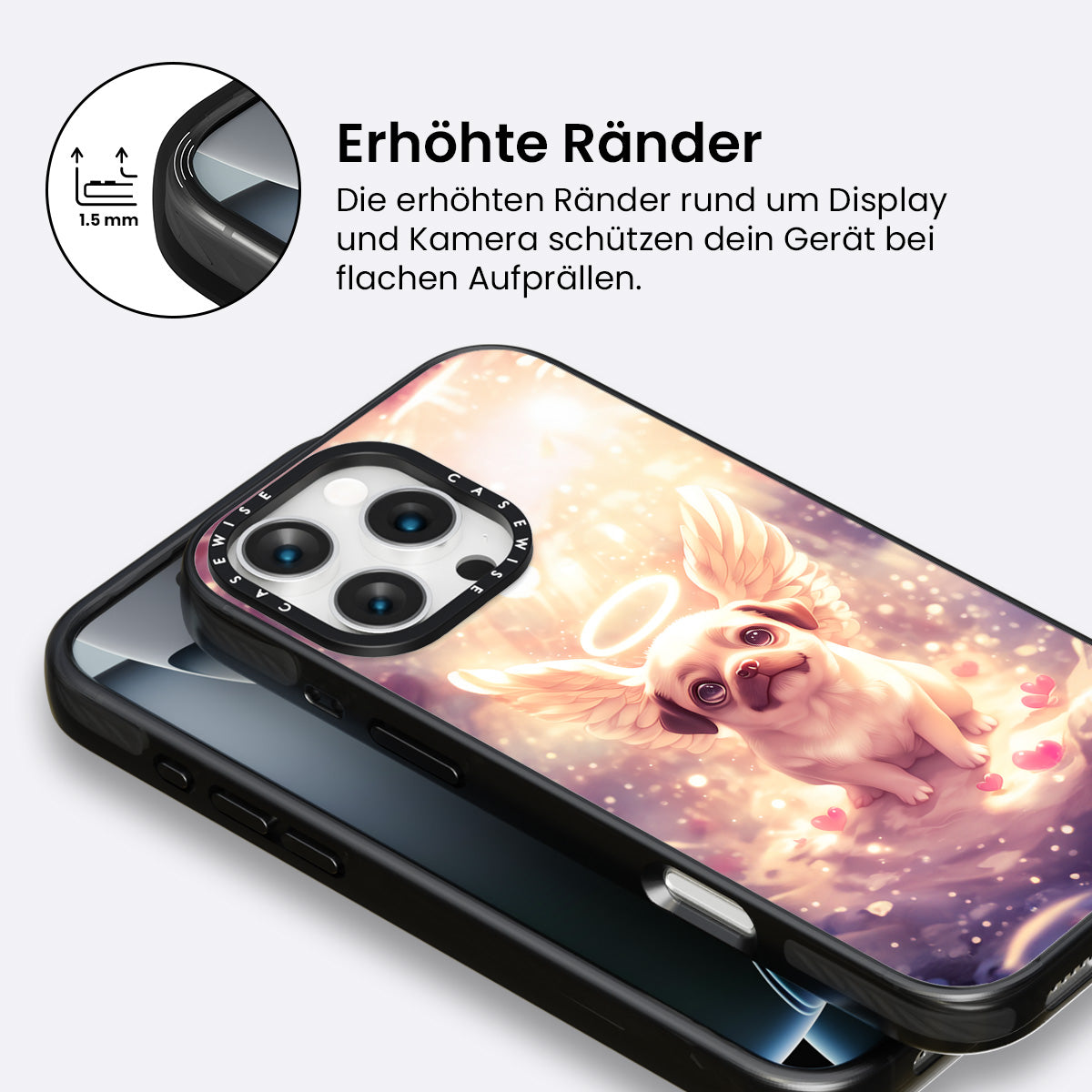 1.5 mm

Erhöhte Ränder

Die erhöhten Ränder rund um Display und Kamera schützen dein Gerät bei flachen Aufprällen.

CASEWISE CASEWISE