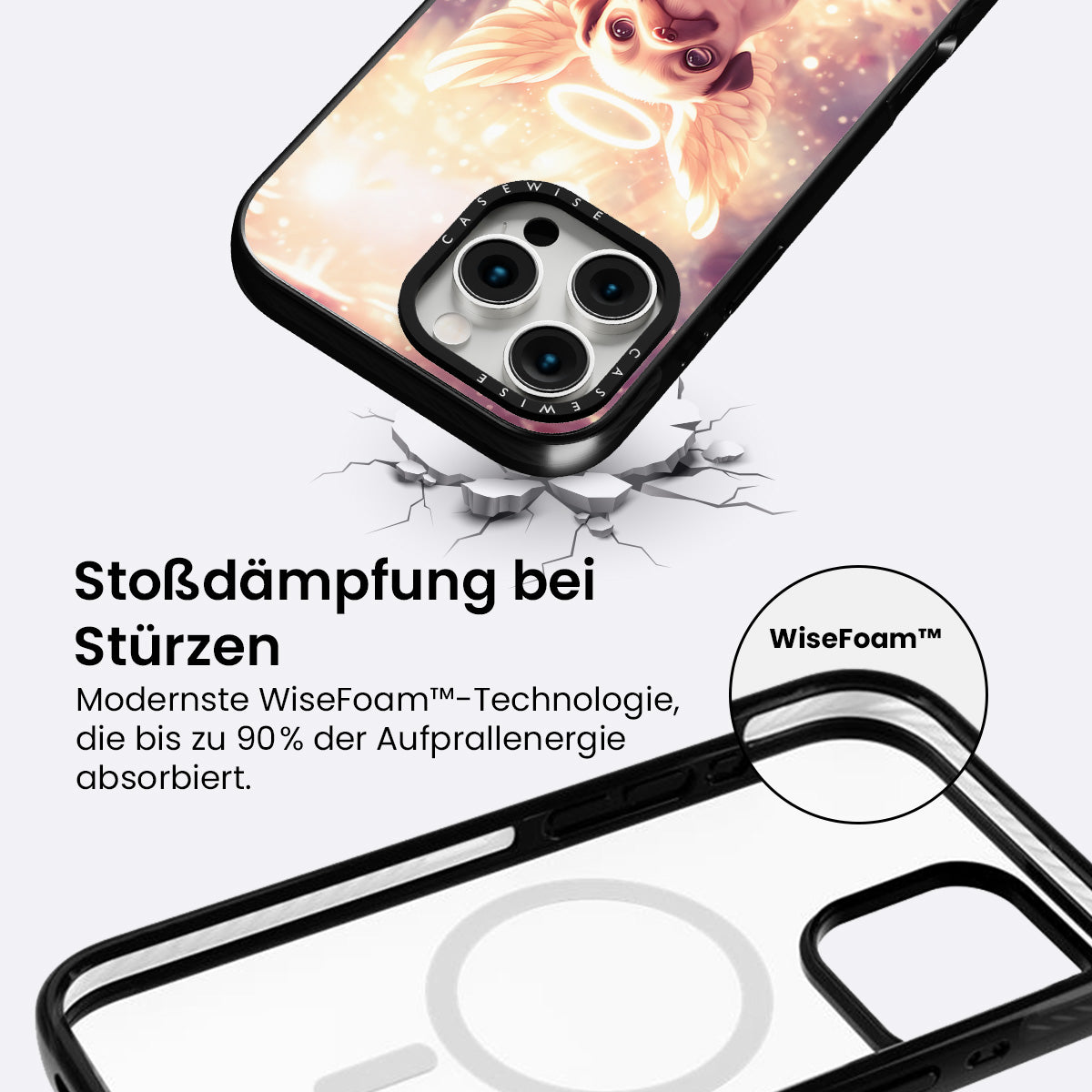 CASEWISE

CASEWISE

Stoßdämpfung bei Stürzen

Modernste WiseFoam™-Technologie, die bis zu 90% der Aufprallenergie absorbiert.

WiseFoam™