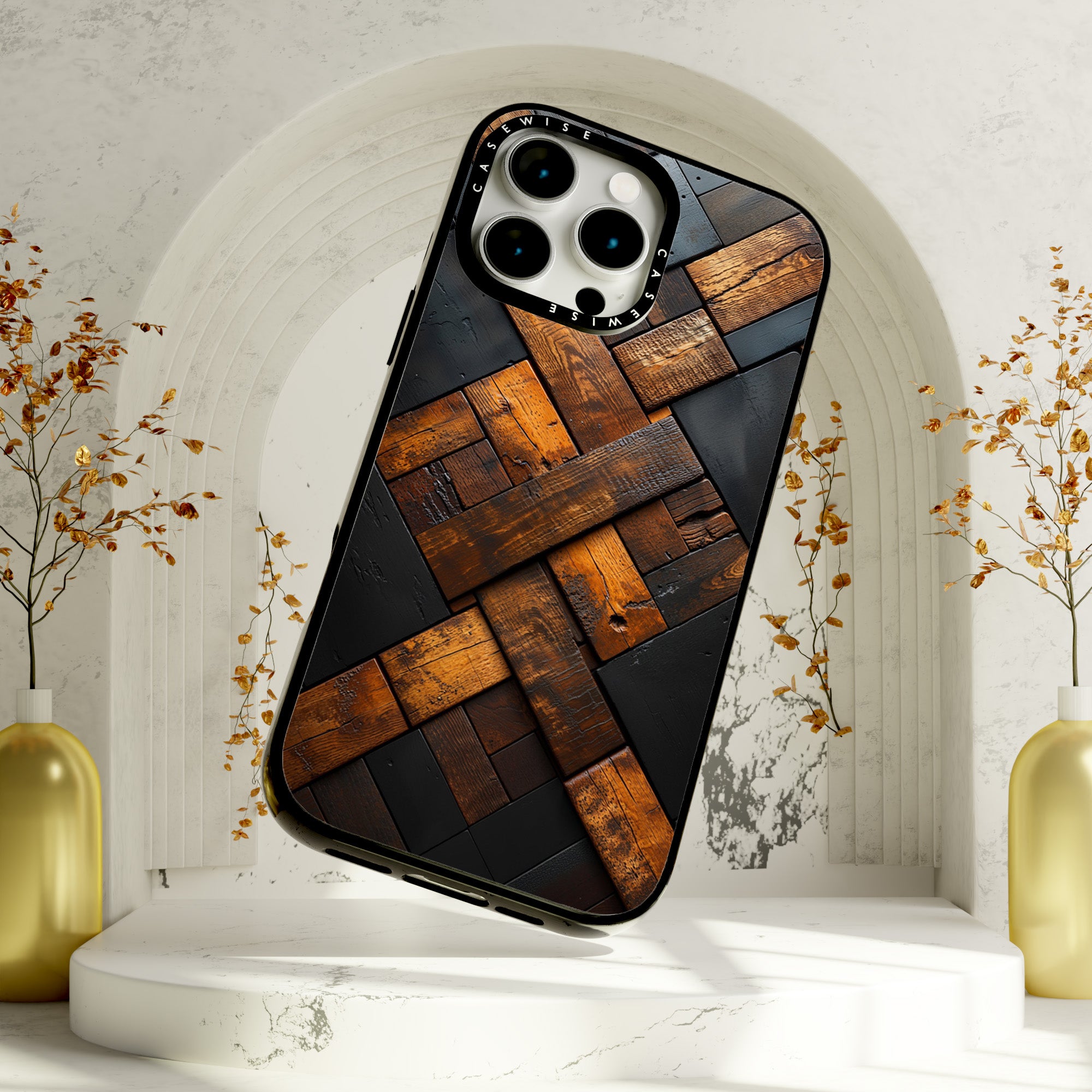 CASEWISE
CASEWISE