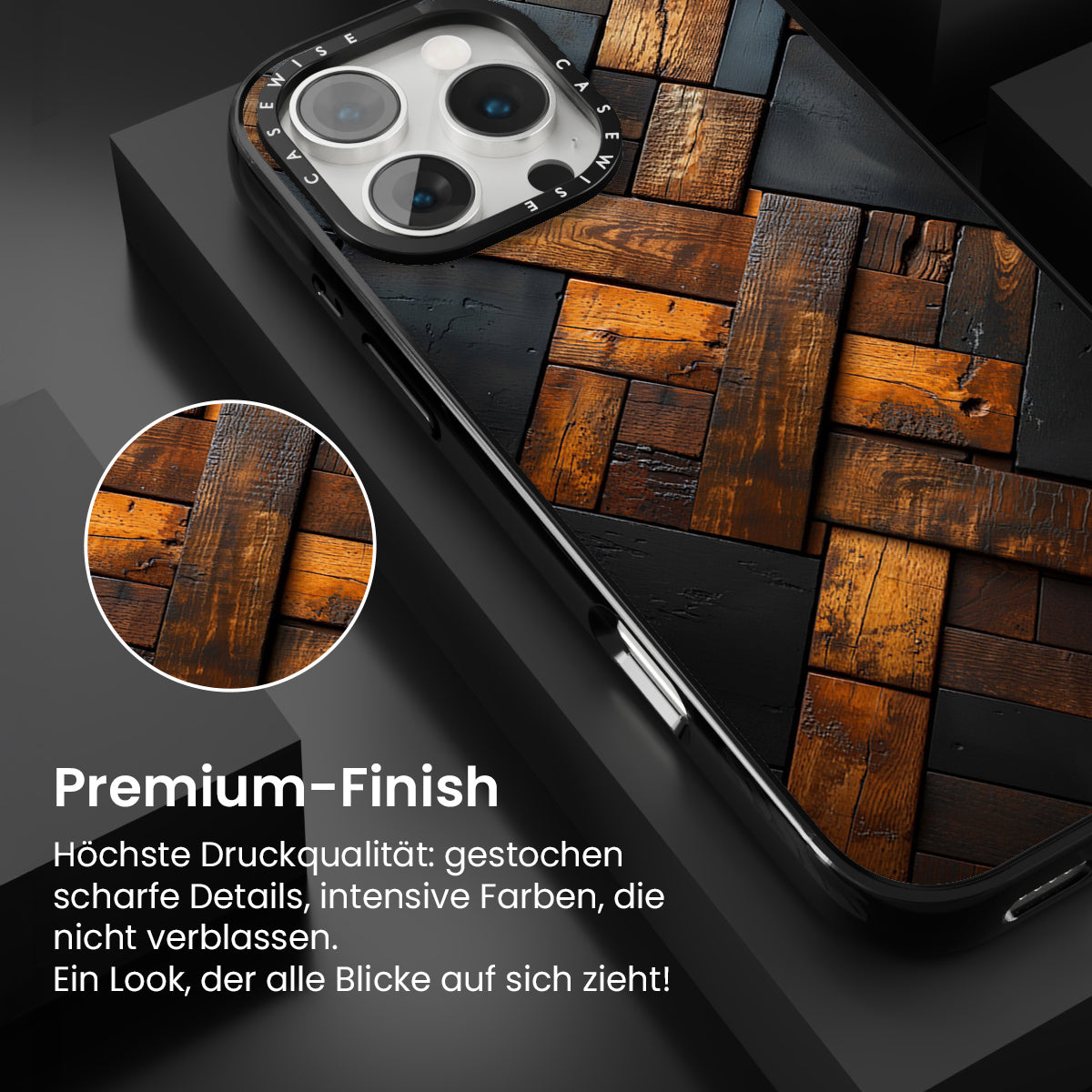 CASEWISE CASEWISE

Premium-Finish

Höchste Druckqualität: gestochen scharfe Details, intensive Farben, die nicht verblassen.
Ein Look, der alle Blicke auf sich zieht!