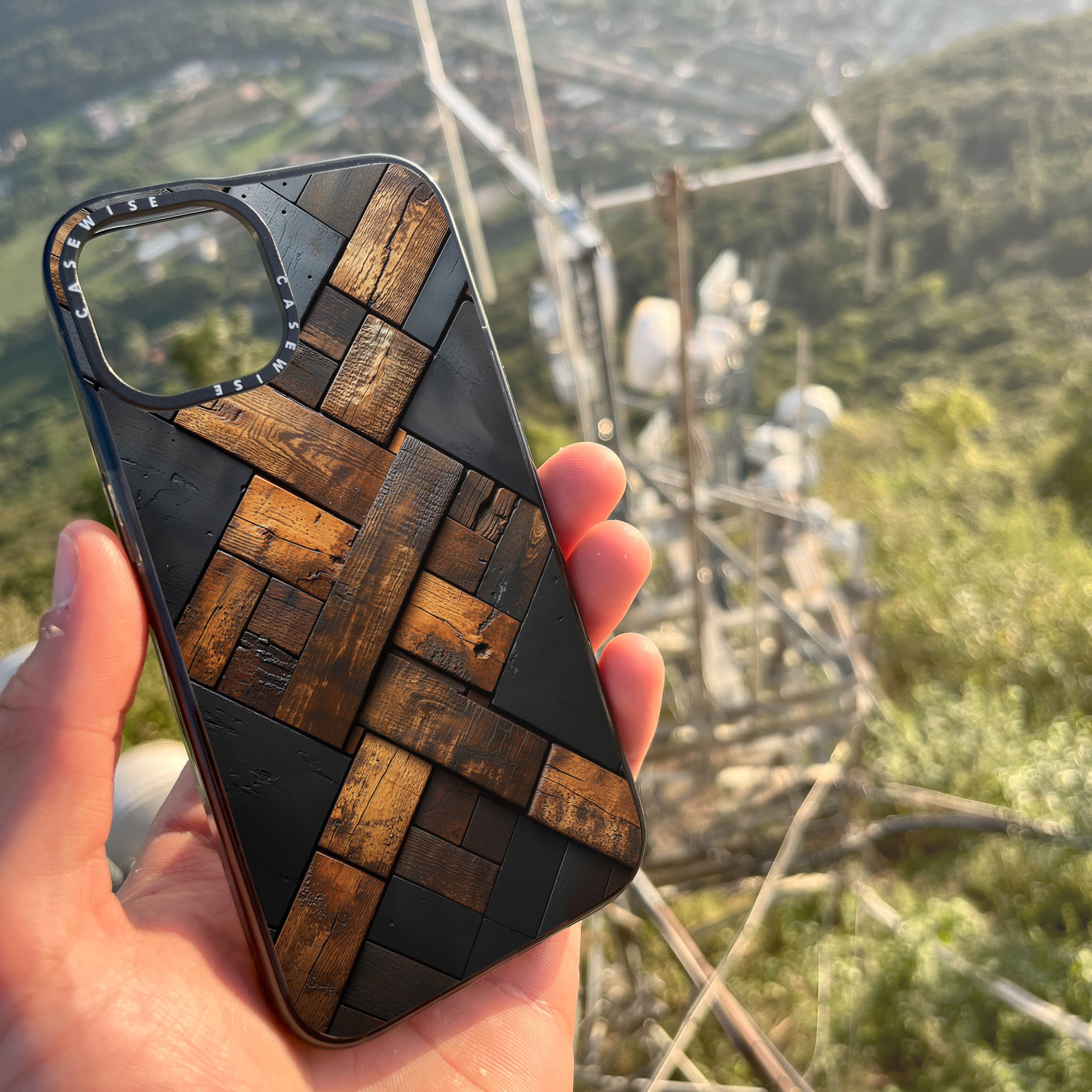 CASEWISE CASEWISE