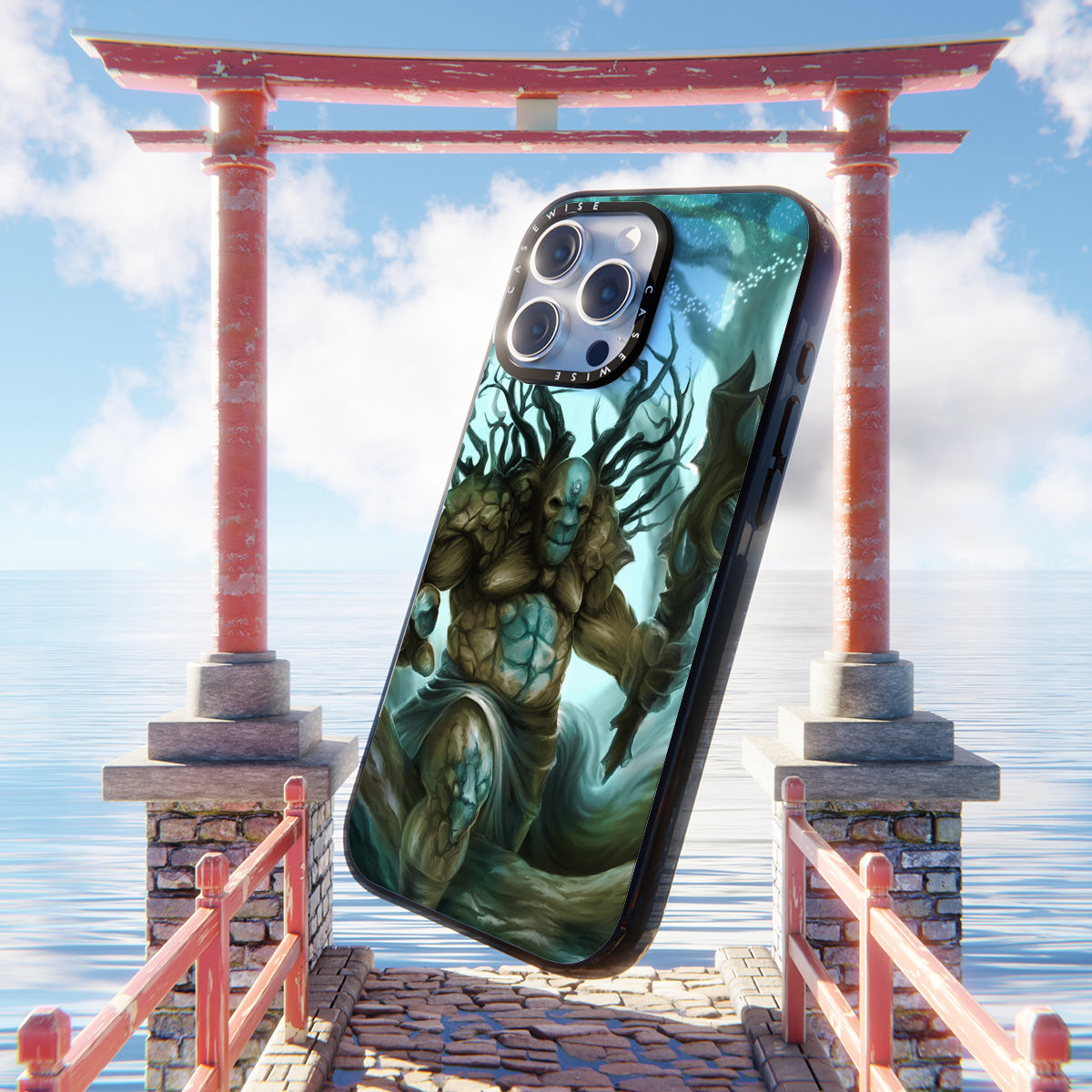 CASEWISE CASEWISE