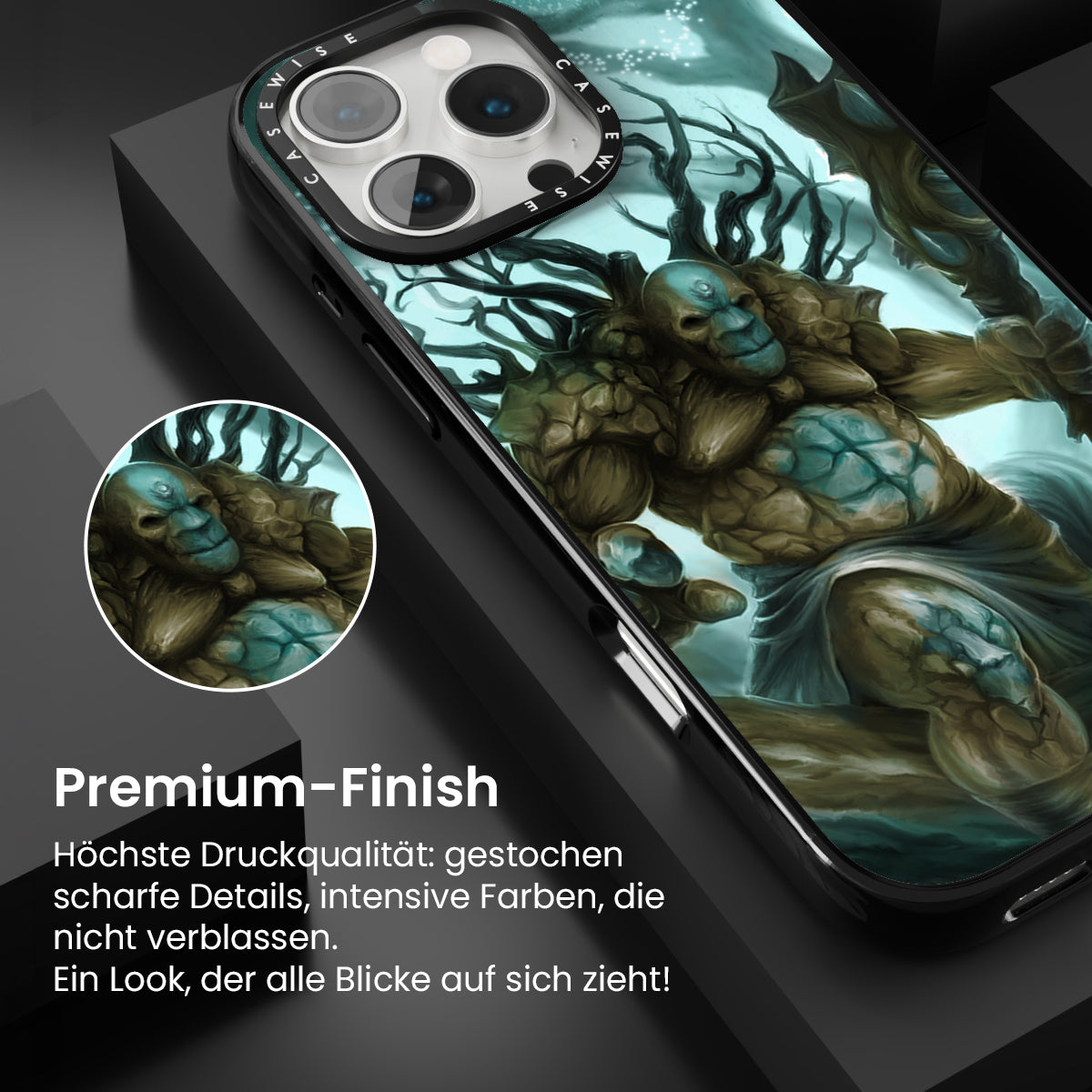 CASEWISE CASEWISE

Premium-Finish

Höchste Druckqualität: gestochen scharfe Details, intensive Farben, die nicht verblassen.
Ein Look, der alle Blicke auf sich zieht!