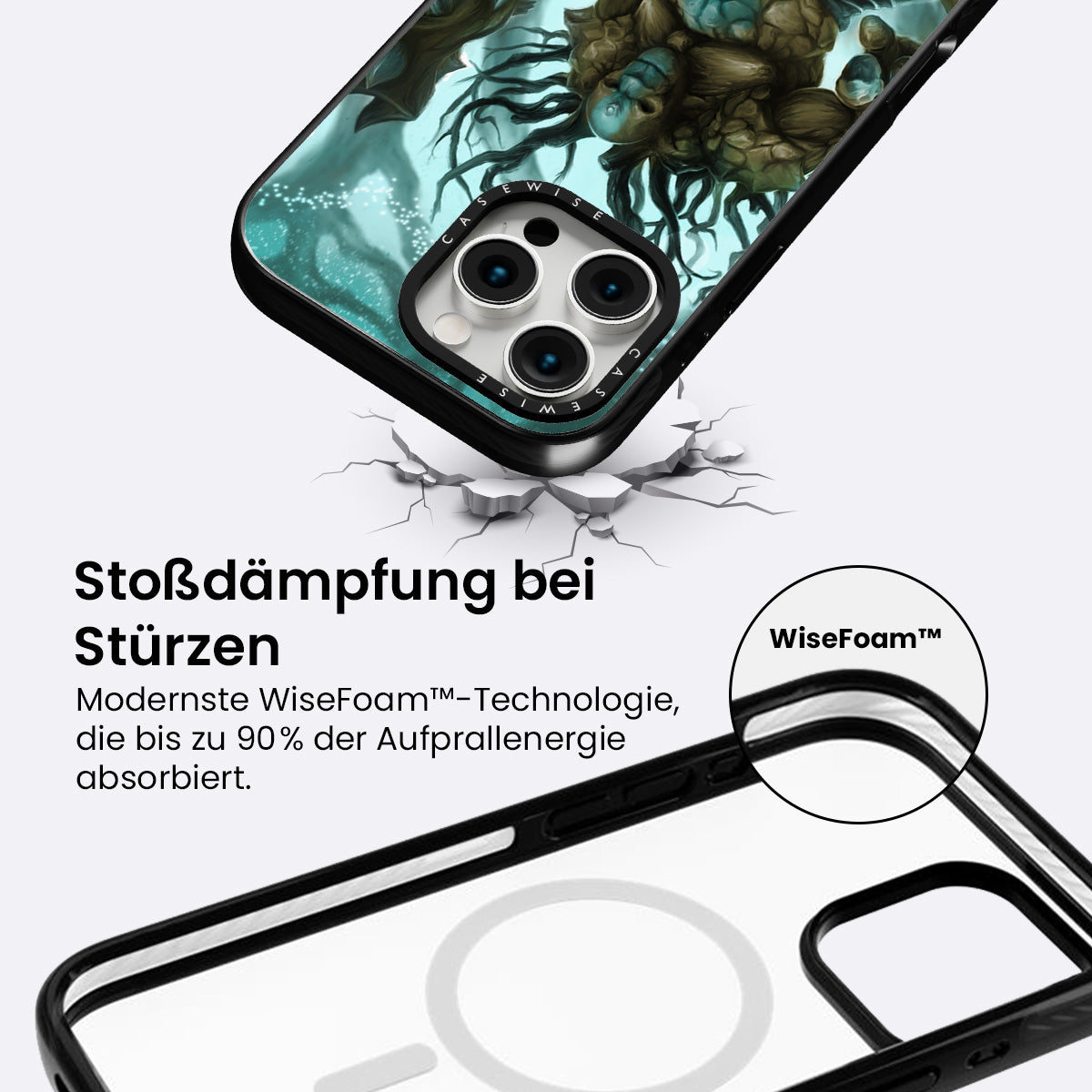 CASEWISE

CASEWISE

Stoßdämpfung bei Stürzen

Modernste WiseFoam™-Technologie, die bis zu 90% der Aufprallenergie absorbiert.

WiseFoam™