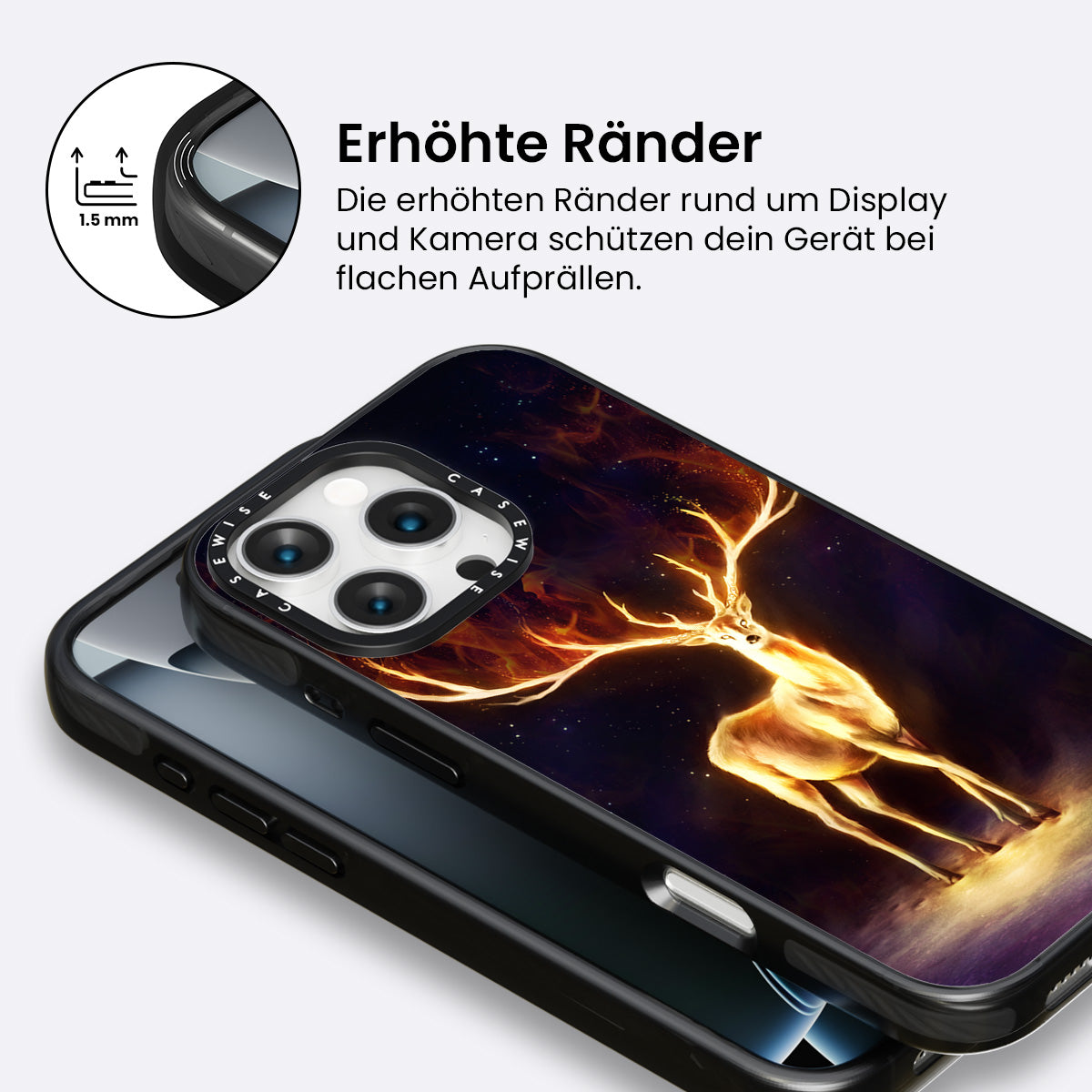 1.5 mm

Erhöhte Ränder

Die erhöhten Ränder rund um Display und Kamera schützen dein Gerät bei flachen Aufprällen.

CASEWISE CASEWISE