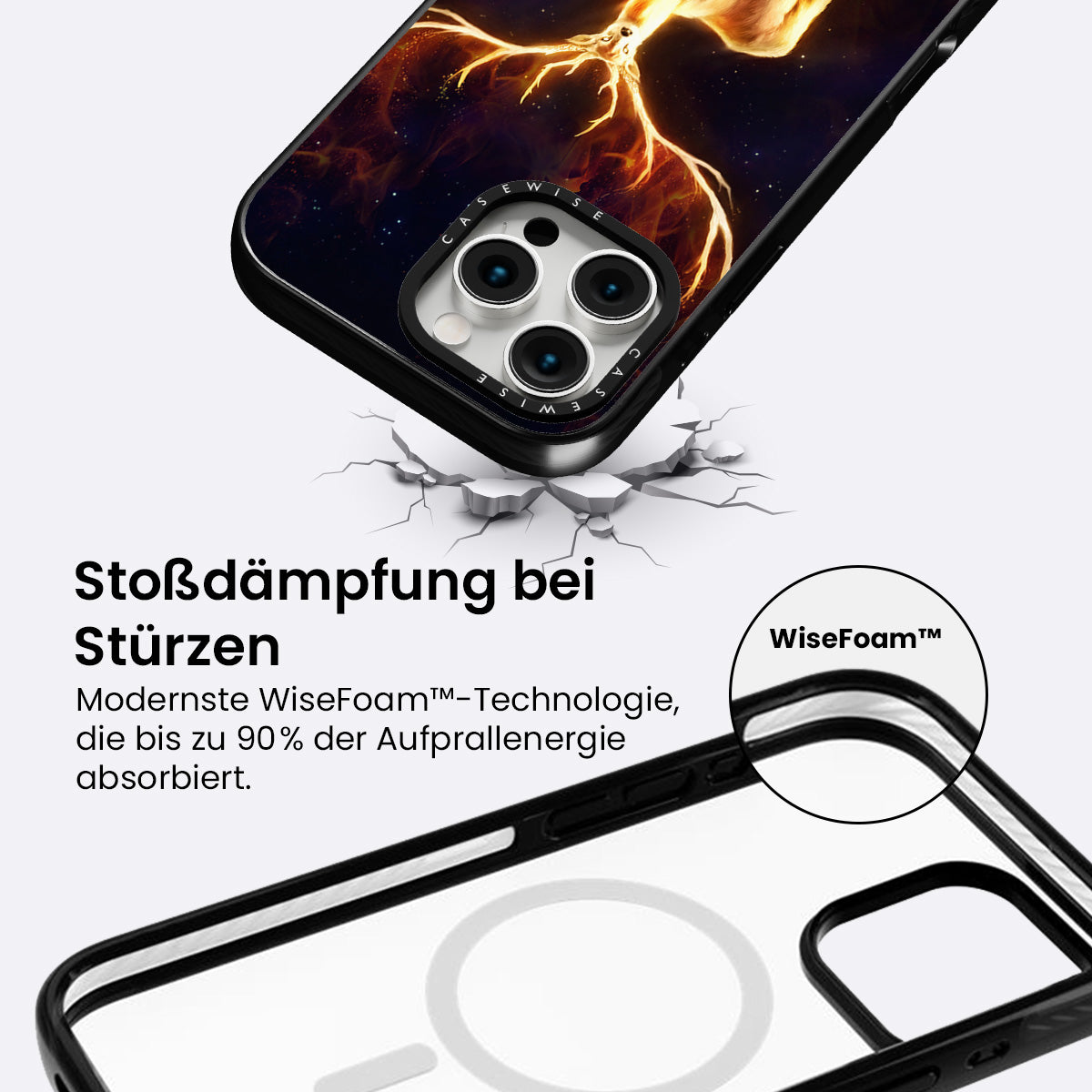 CASEWISE

CASEWISE

Stoßdämpfung bei Stürzen

Modernste WiseFoam™-Technologie, die bis zu 90% der Aufprallenergie absorbiert.

WiseFoam™