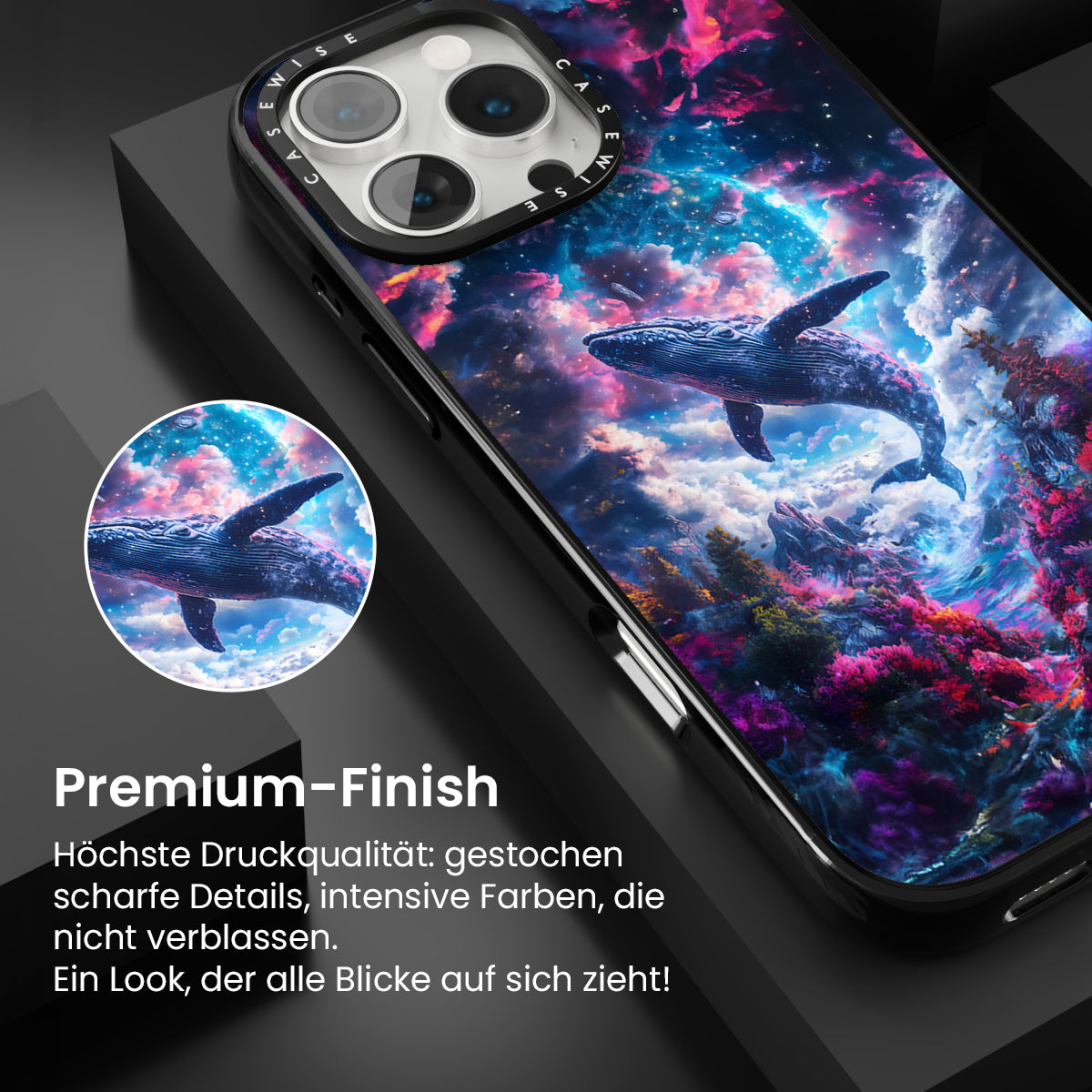 CASEWISE CASEWISE

Premium-Finish

Höchste Druckqualität: gestochen scharfe Details, intensive Farben, die nicht verblassen.
Ein Look, der alle Blicke auf sich zieht!