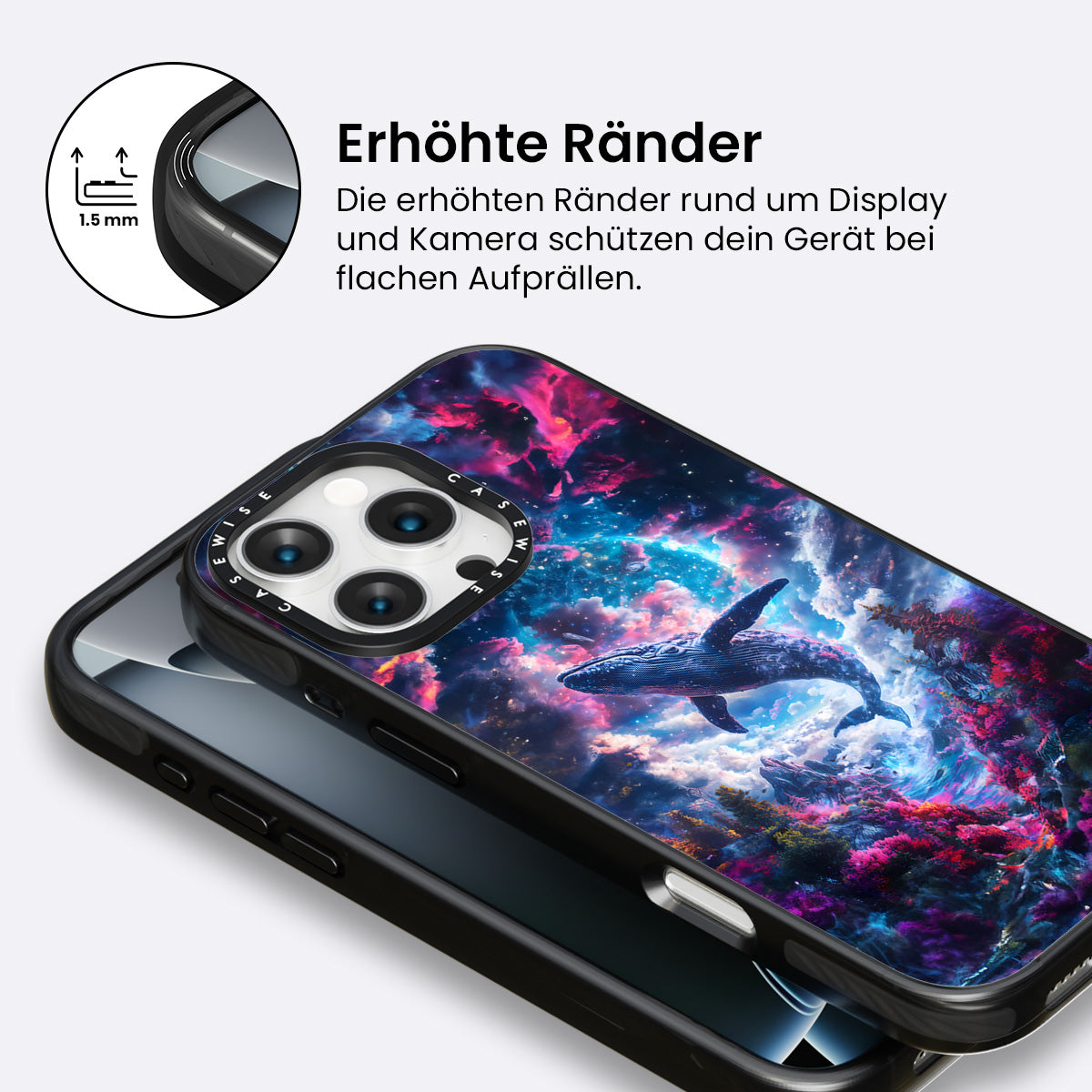 1.5 mm

Erhöhte Ränder

Die erhöhten Ränder rund um Display und Kamera schützen dein Gerät bei flachen Aufprällen.

CASEWISE

CASEWISE