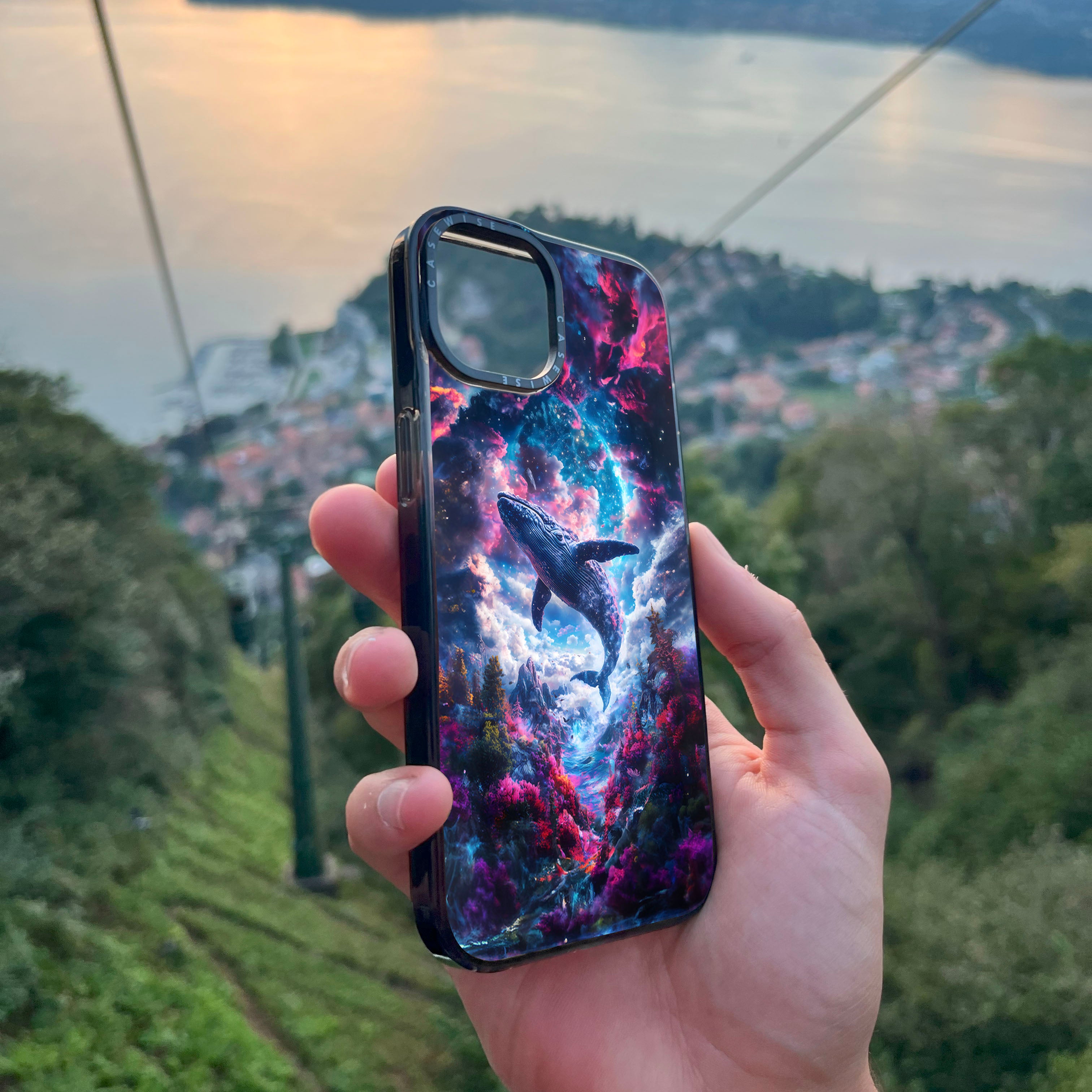 CASEWISE CASEWISE