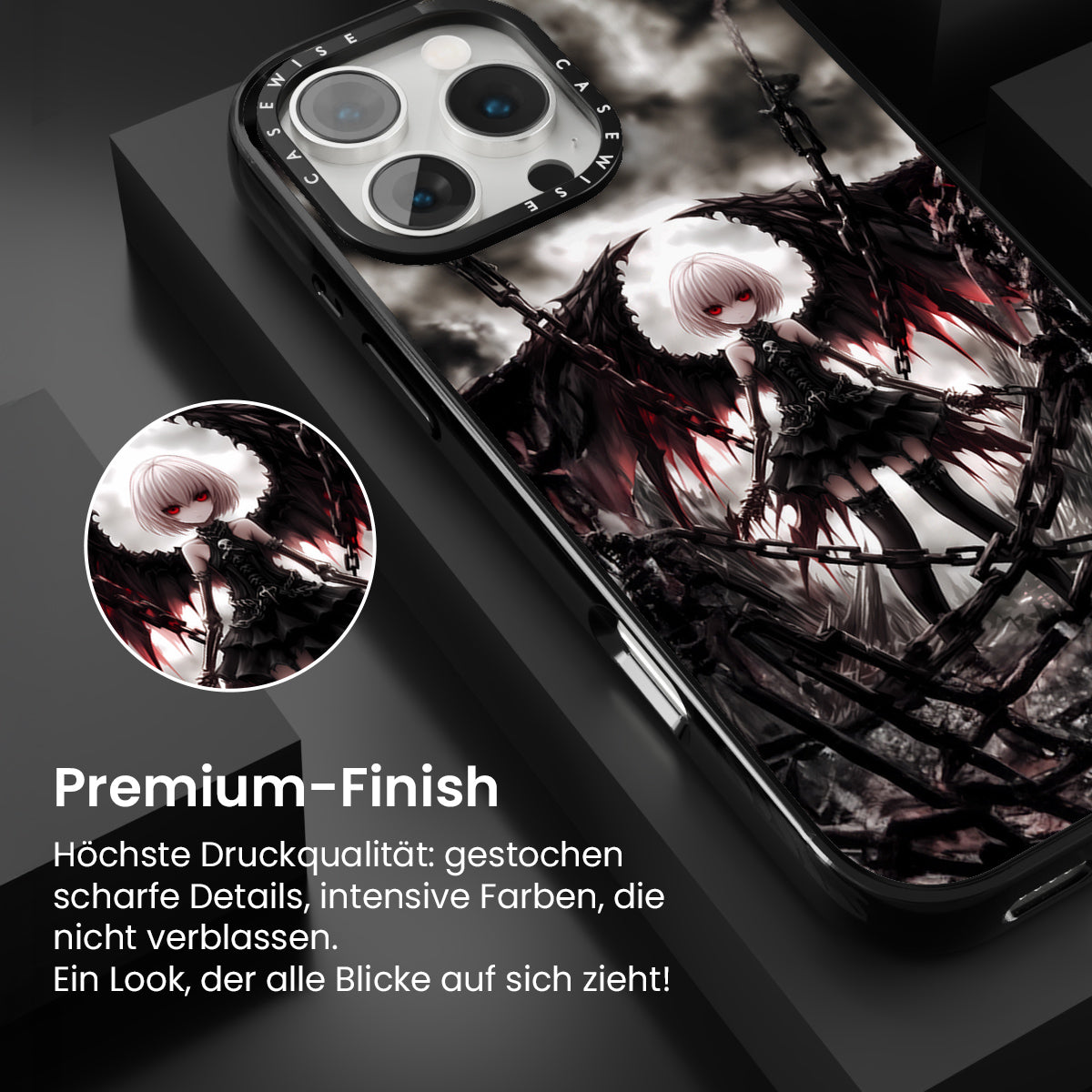 CASEWISE CASEWISE

Premium-Finish

Höchste Druckqualität: gestochen scharfe Details, intensive Farben, die nicht verblassen.
Ein Look, der alle Blicke auf sich zieht!