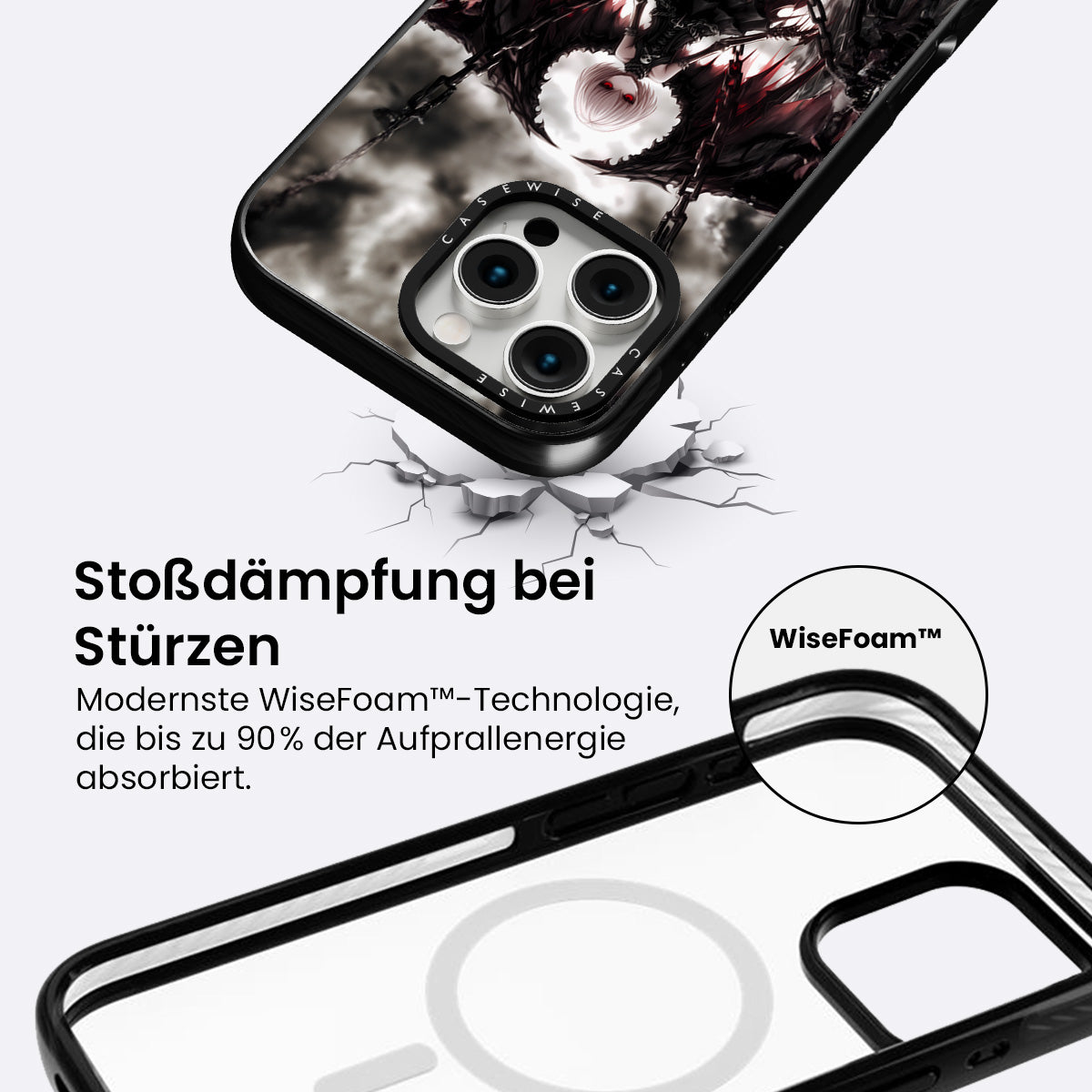 CASEWISE

CASEWISE

Stoßdämpfung bei Stürzen

Modernste WiseFoam™-Technologie, die bis zu 90% der Aufprallenergie absorbiert.

WiseFoam™